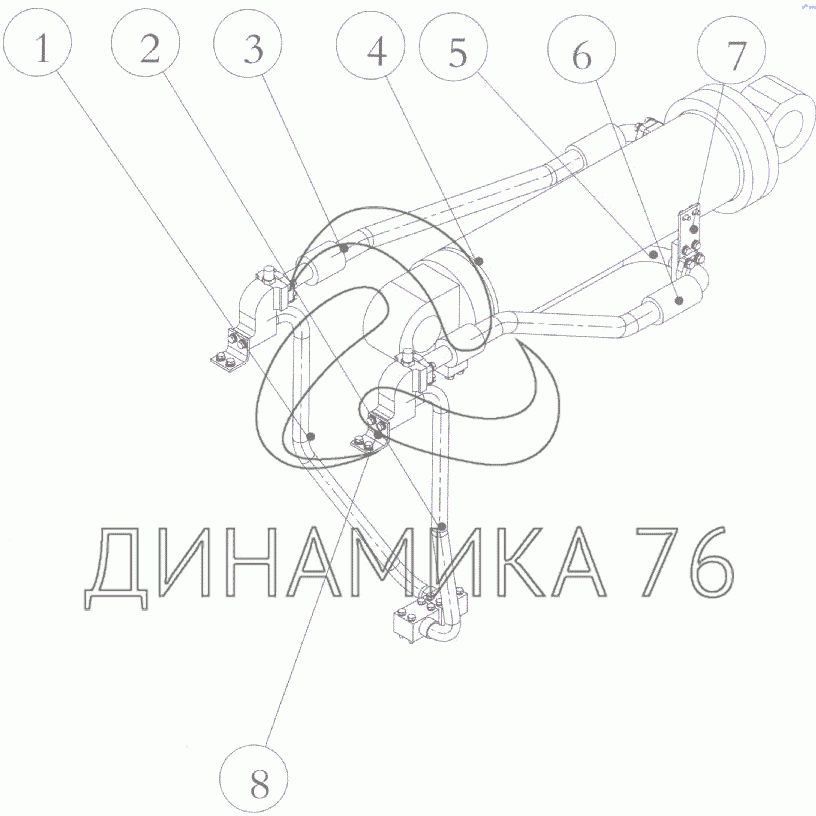 1
2
3
4
5
6
7
ДИНАМИКА 76
8