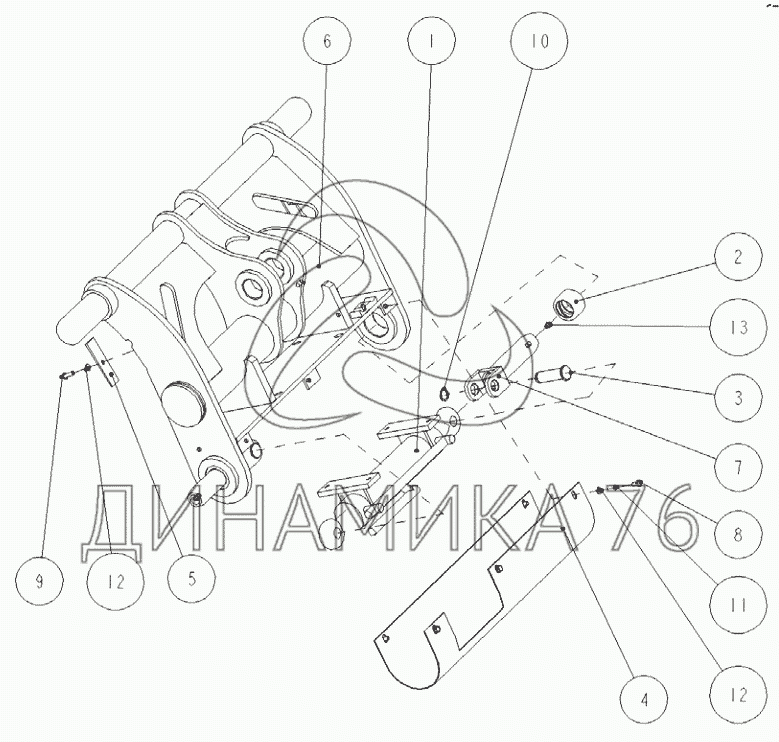 6
1
10
2
13
3
7
8
11
12
4
9
12
5
ДИНАМИКА 76