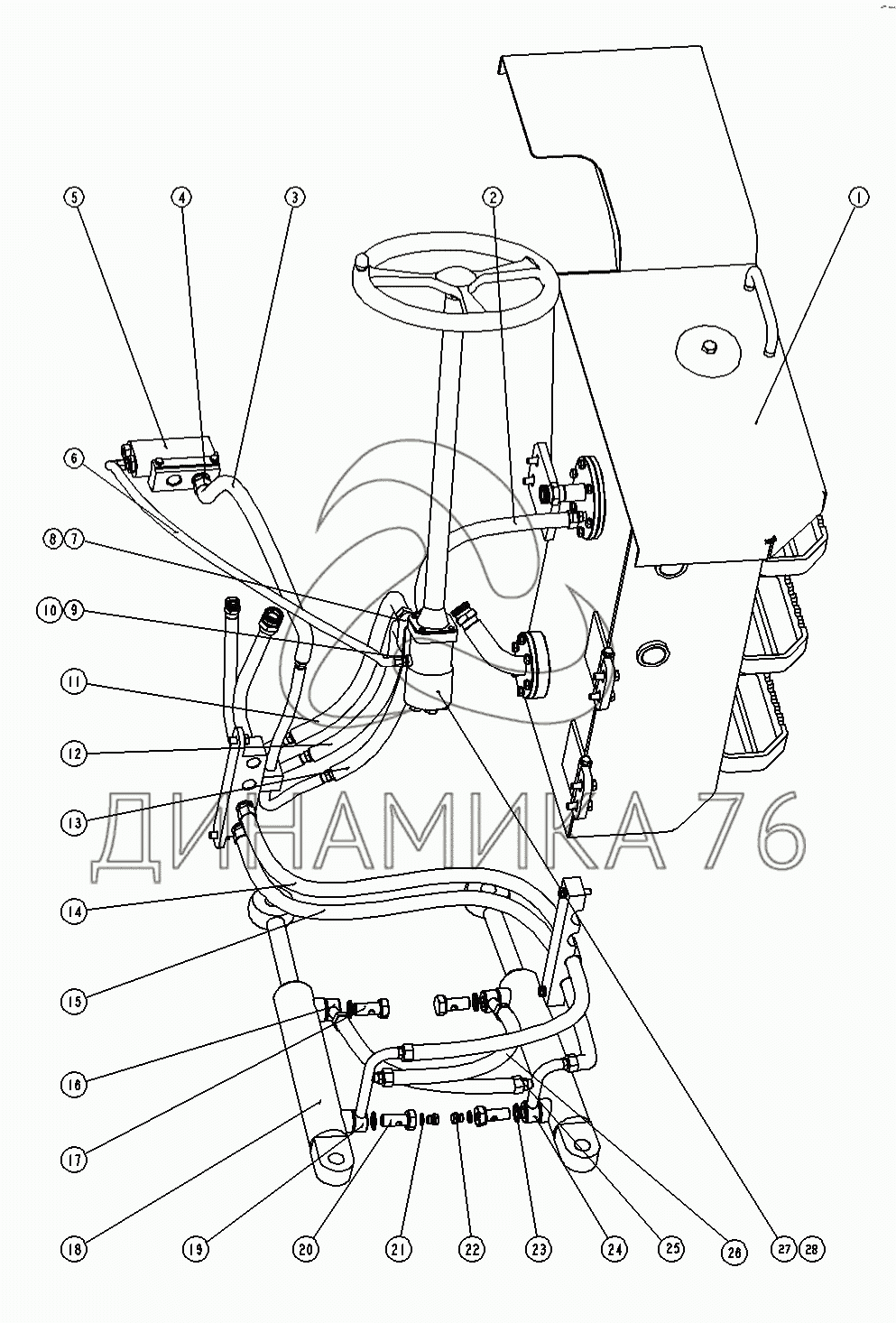 5
4
3
2
1
6
8
7
10
9
11
12
13
ДИНАМИКА 76
14
15
16
17
18
19
20
21
22
23
24
25
26
27
28