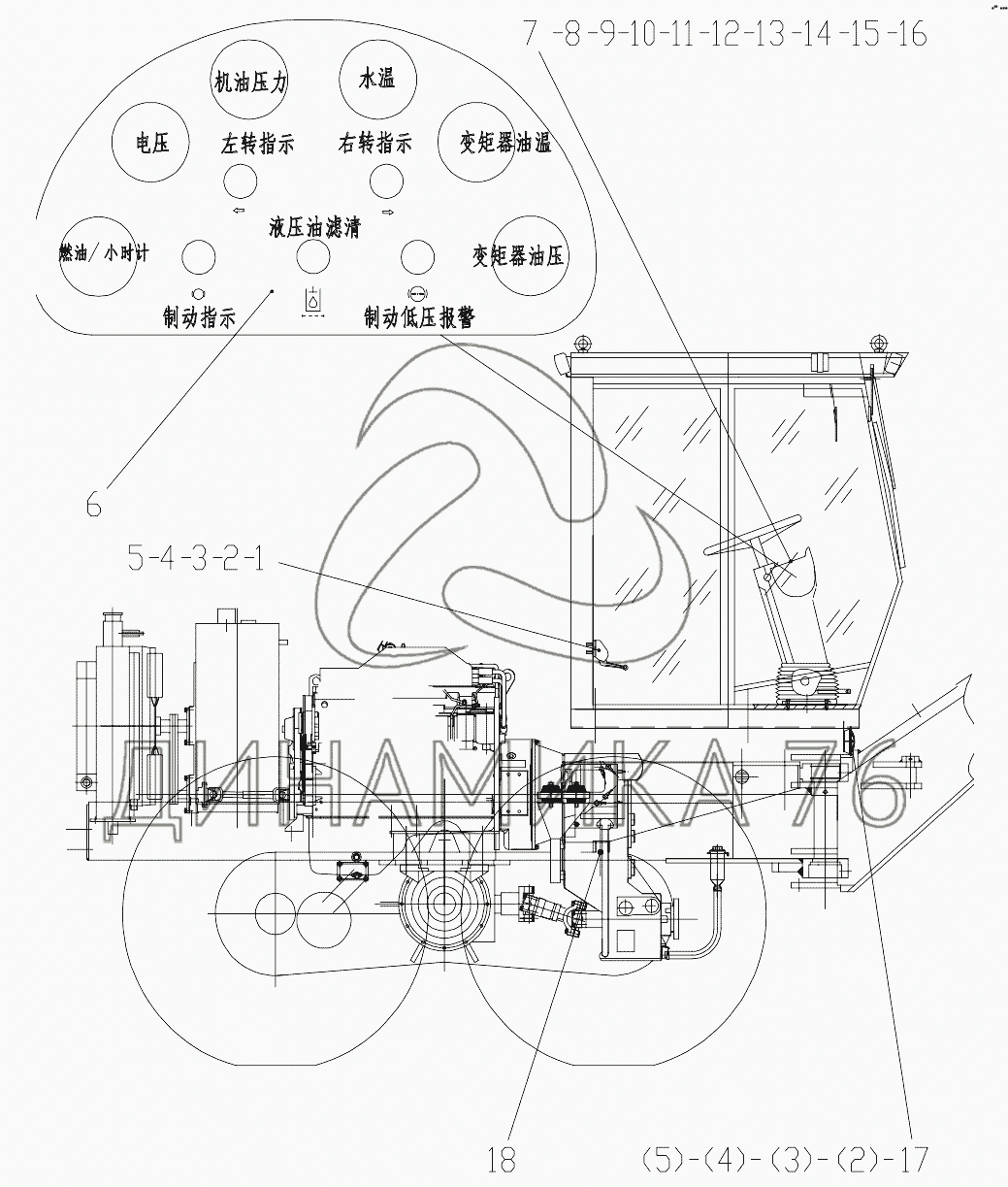 7 -8 -9-10-11-12-13-14-15-16

机油压力

水温

电压

左转指示

右转指示

变矩器油温

液压油滤清

燃油/小时计

变矩器油压

制动指示

制动低压报警

6

5-4-3-2-1

ДИНАМИКА 76

18

(5)-(4)-(3)-(2)-17