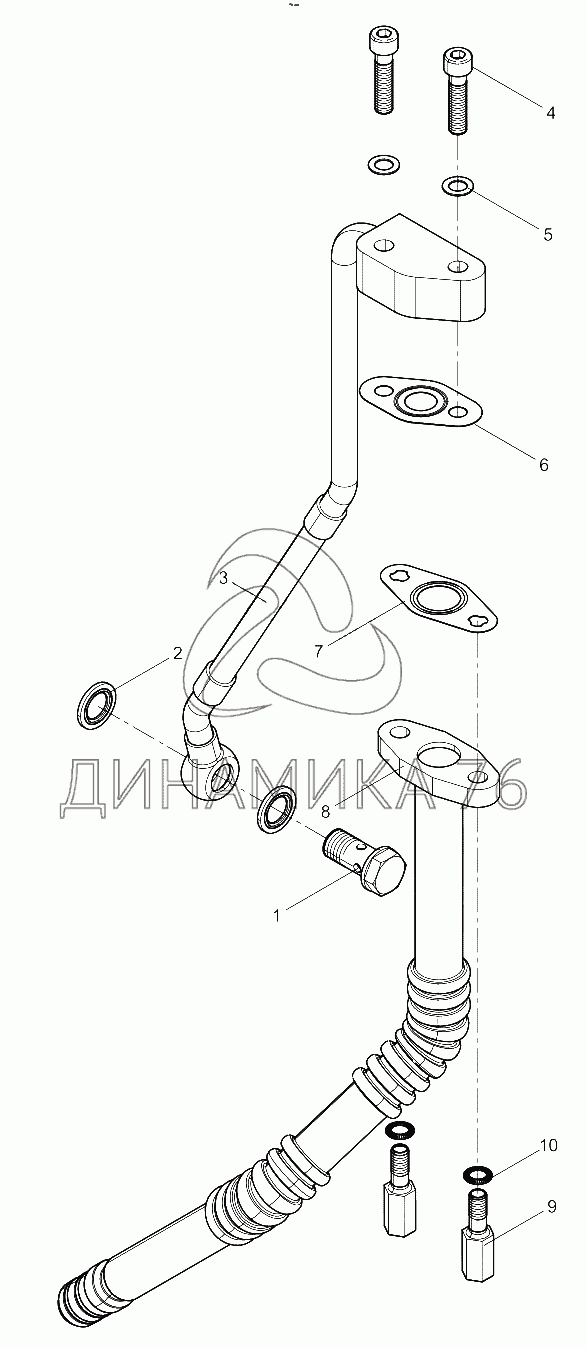 4
5
6
3
7
2
ДИНАМИКА 76
8
1
10
9