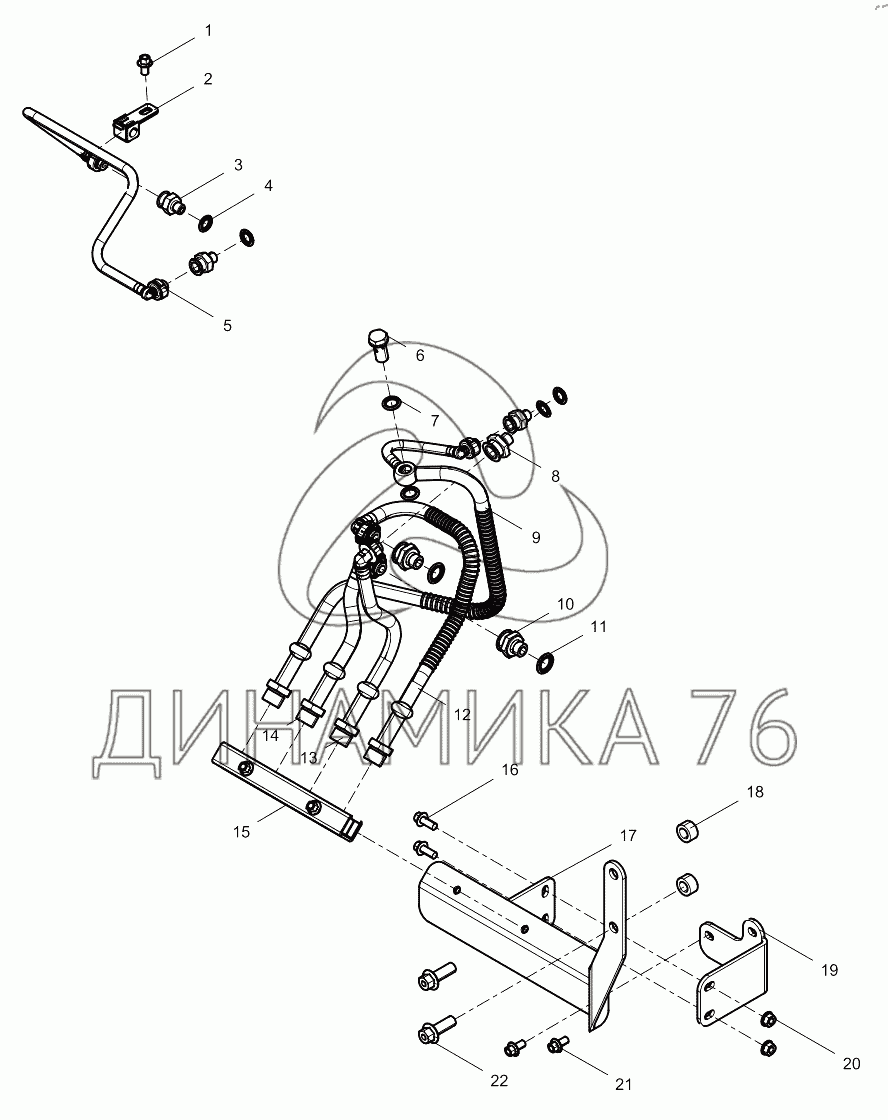 1
2
3
4
5
6
7
8
9
10
11
12
14
13
15
16
17
18
19
20
21
22
ДИНАМИКА 76