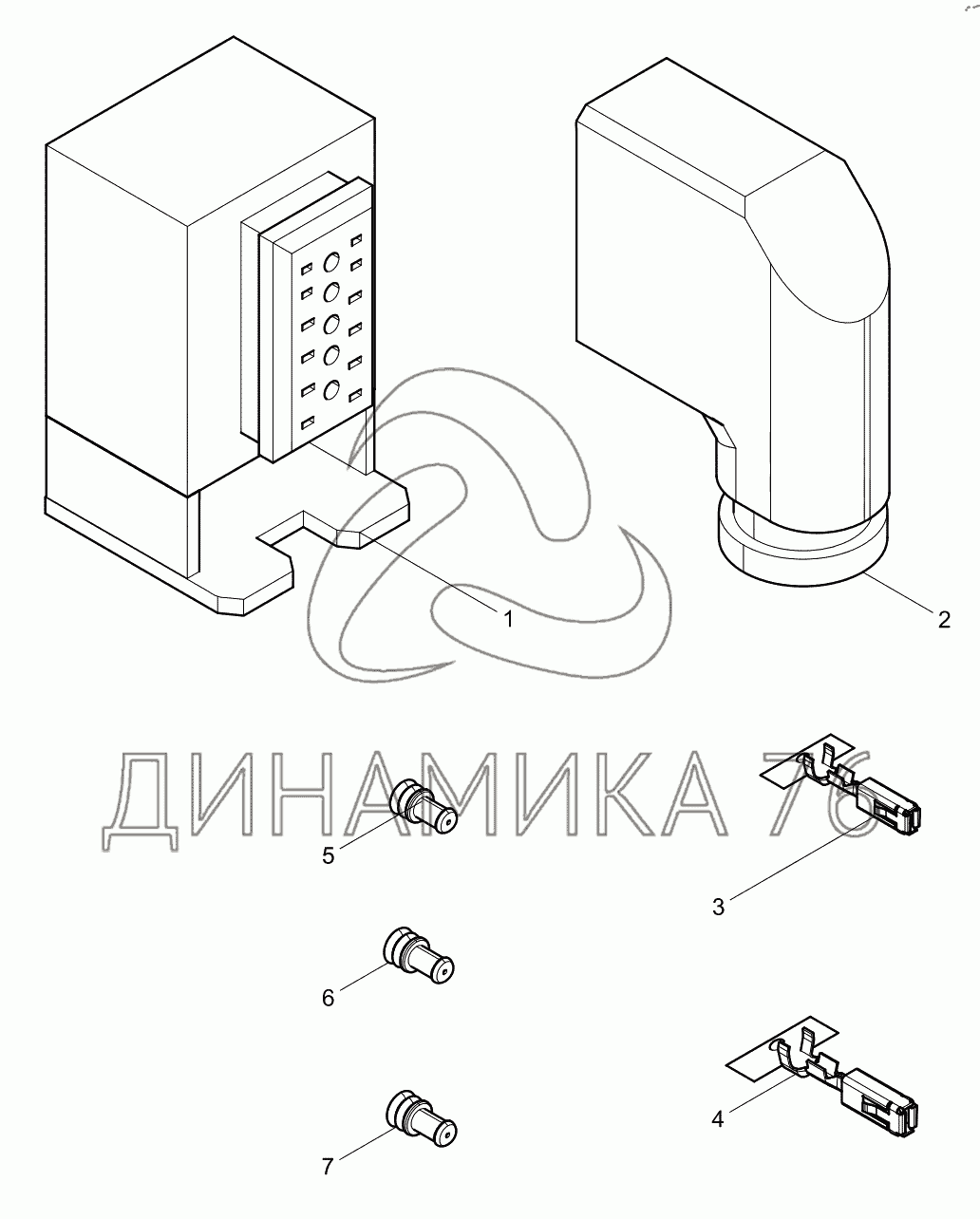 1
2
ДИНАМИКА 76
5
3
6
4
7