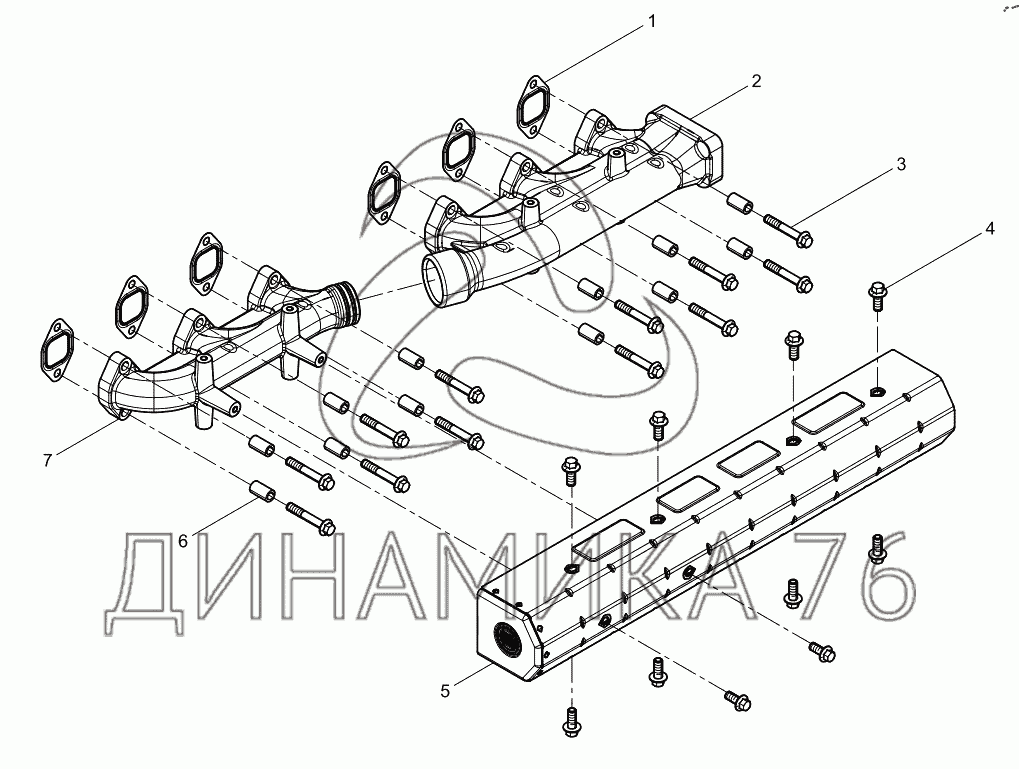 1
2
3
4
7
6
5
ДИНАМИКА 76