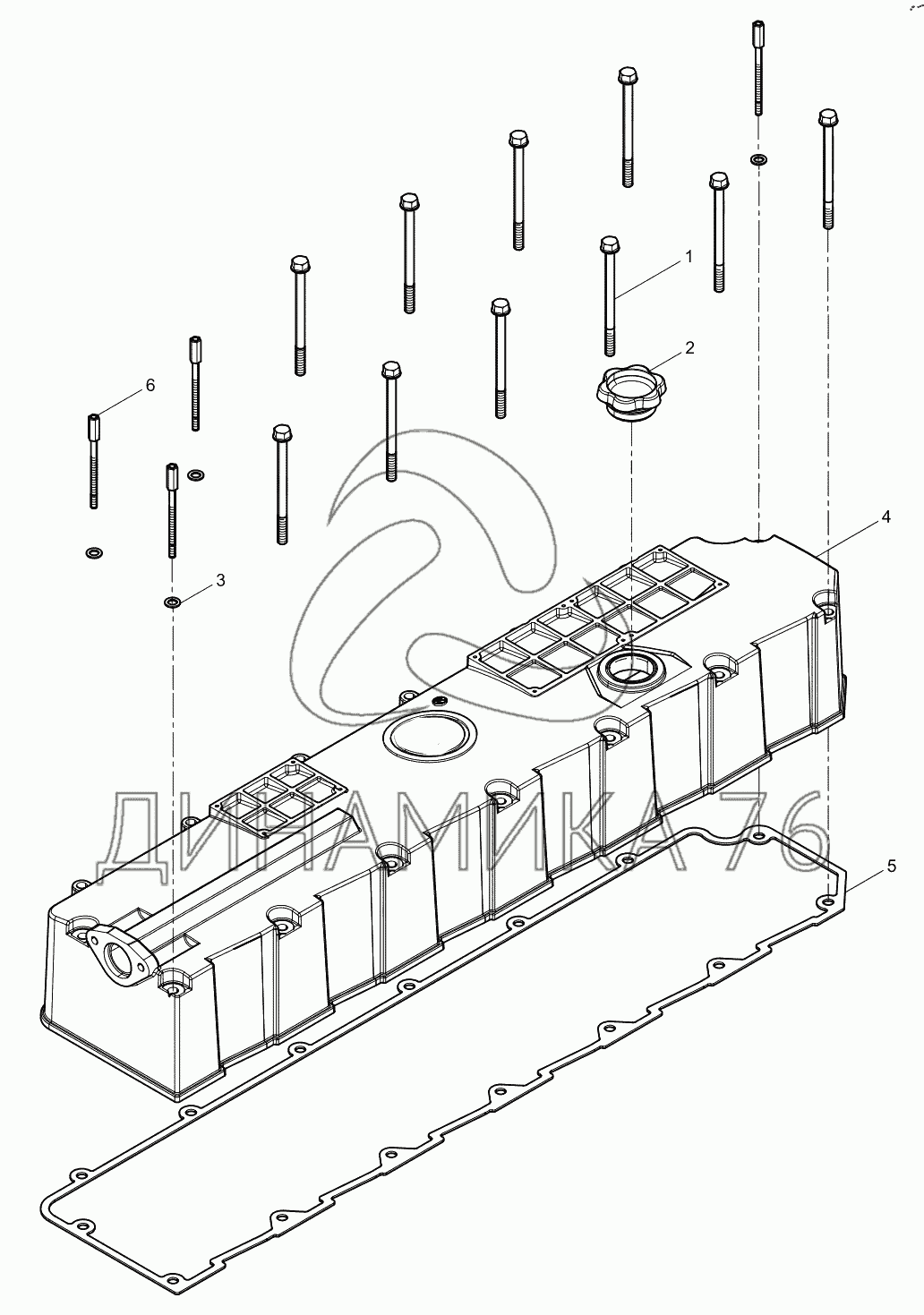 1
2
6
3
4
5
ДИНАМИКА 76