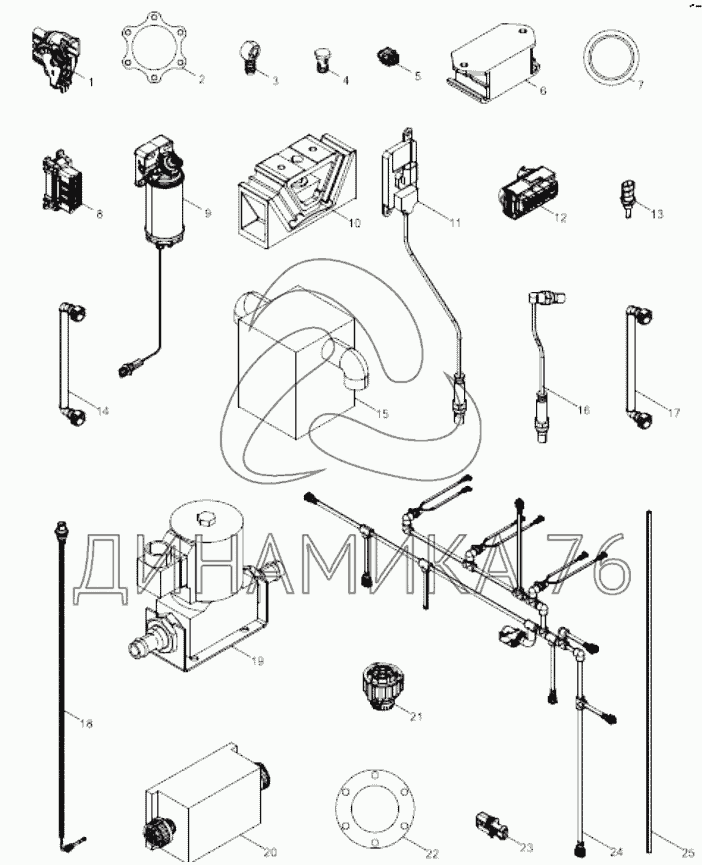 1
2
3
4
5
6
7
8
9
10
11
12
13
14
15
16
17
ДИНАМИКА 76
18
19
21
20
22
23
24
25