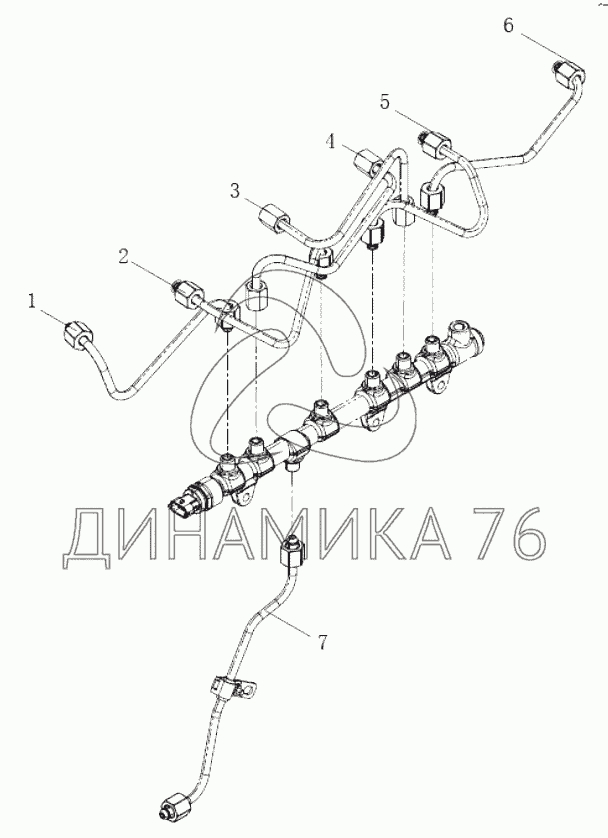 6
5
4
3
2
1
ДИНАМИКА 76
7