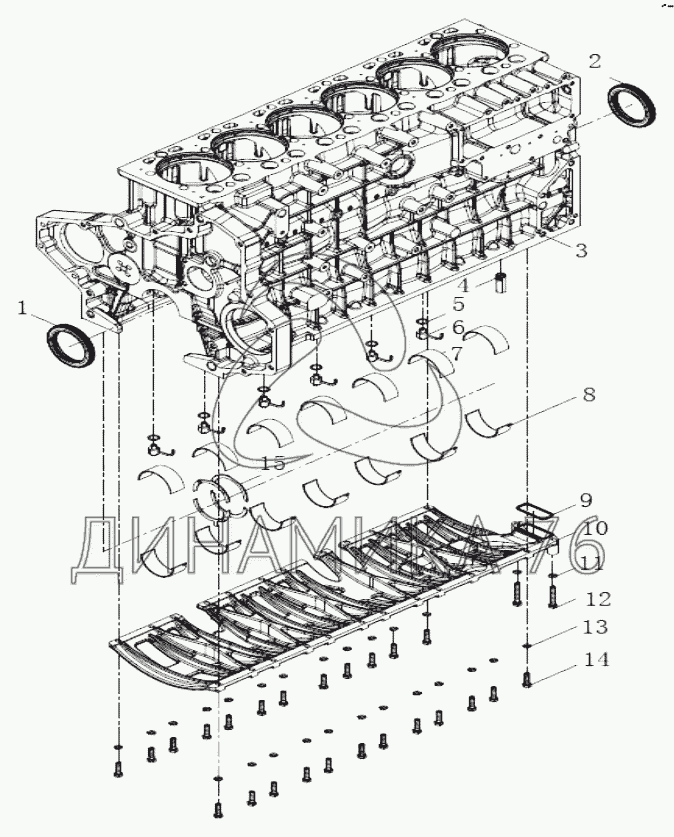 2
3
4
1
5
6
7
8
15
9
10
11
12
13
14
ДИНАМИКА 76