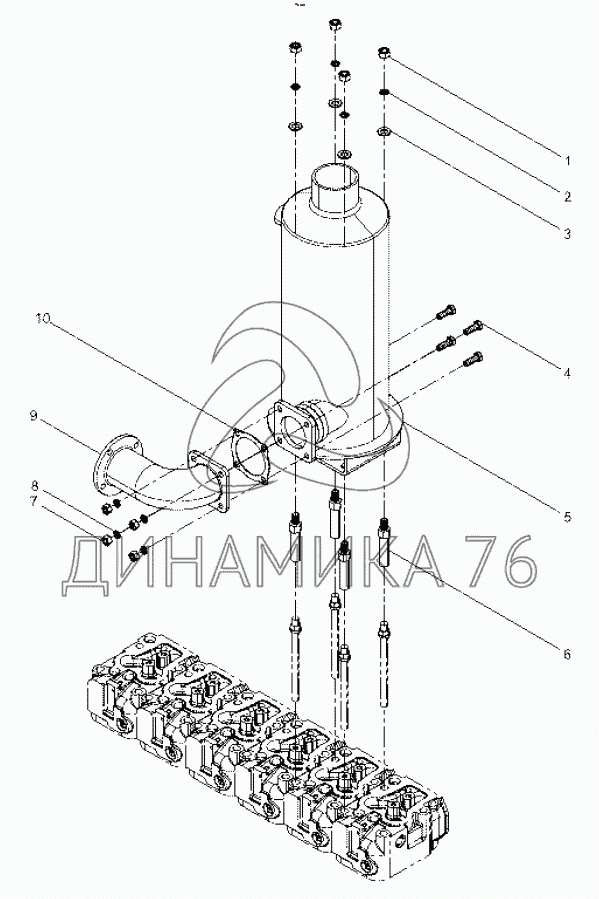 1
2
3
10
4
9
5
8
7
ДИНАМИКА 76
6