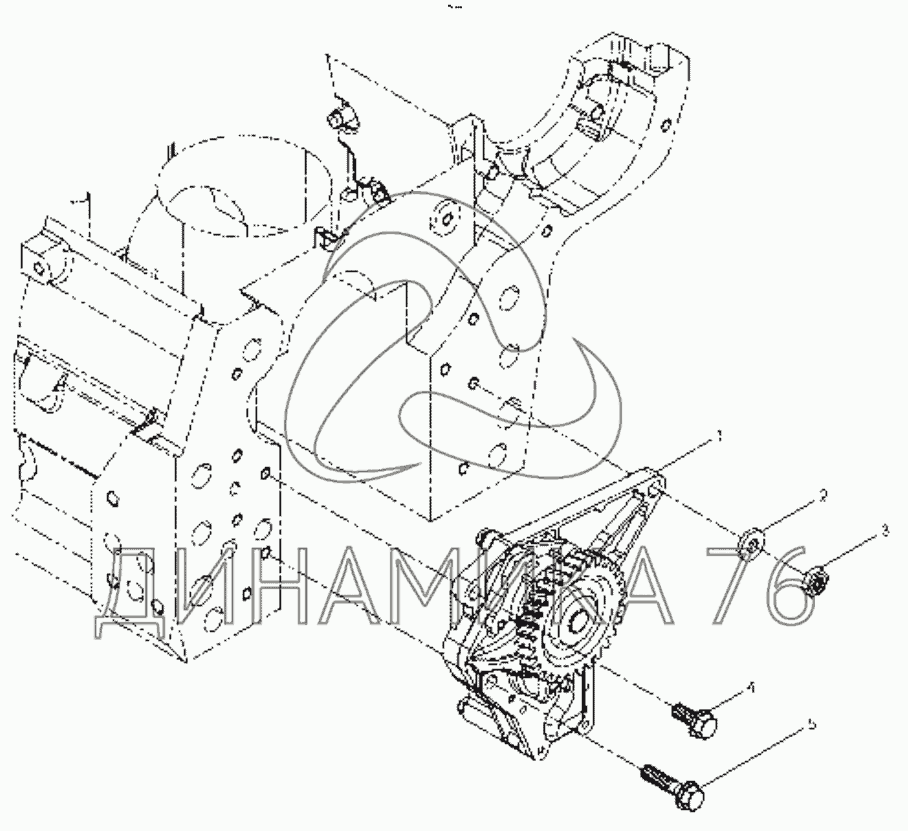 1
2
3
4
5
ДИНАМИКА 76