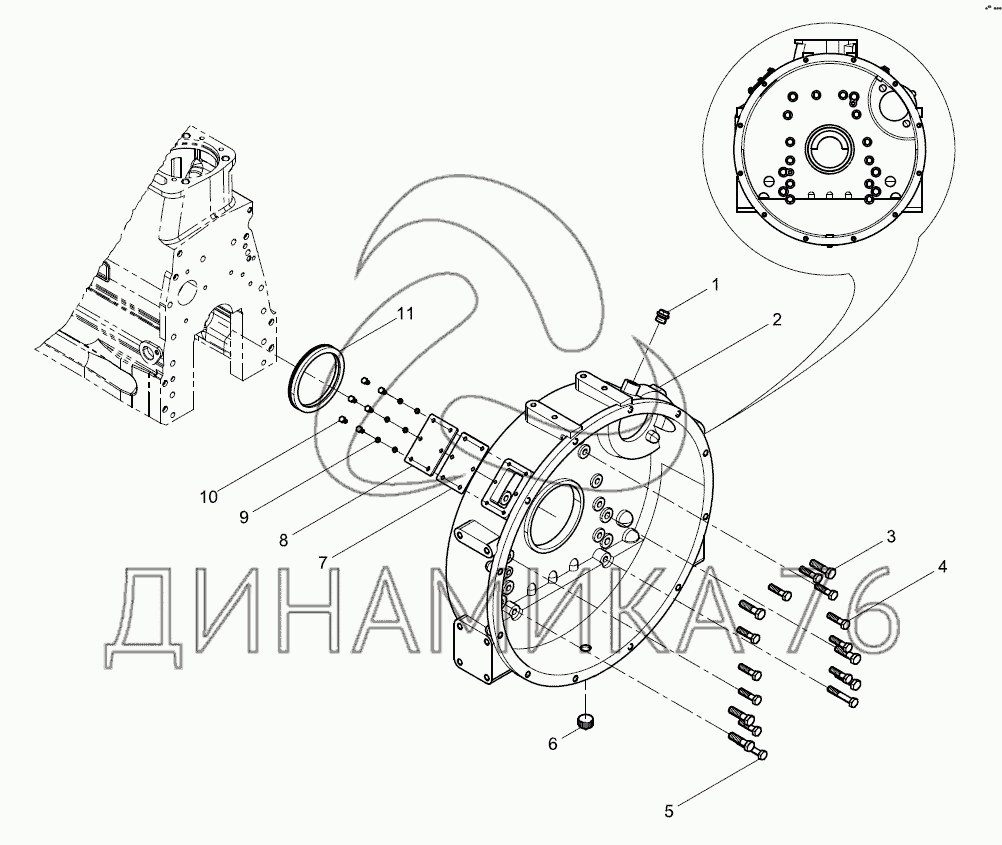 1
2
11
10
9
8
7
3
4
6
5
ДИНАМИКА 76