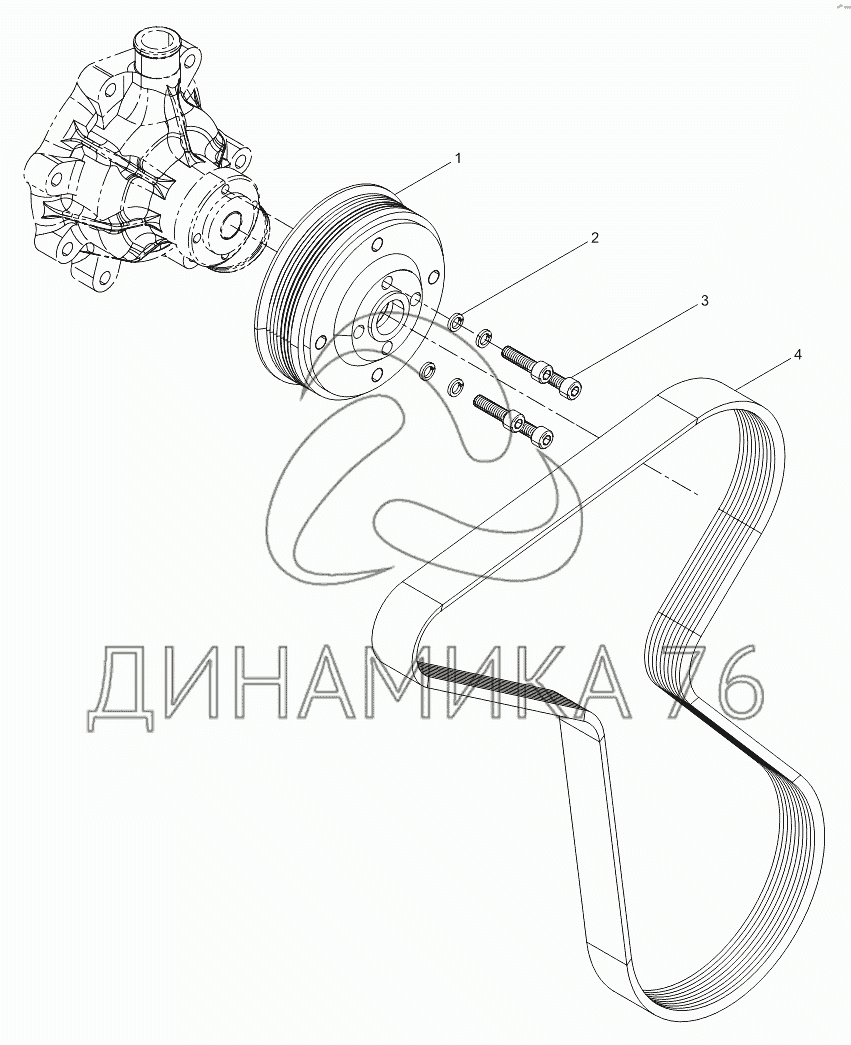 1
2
3
4
ДИНАМИКА 76