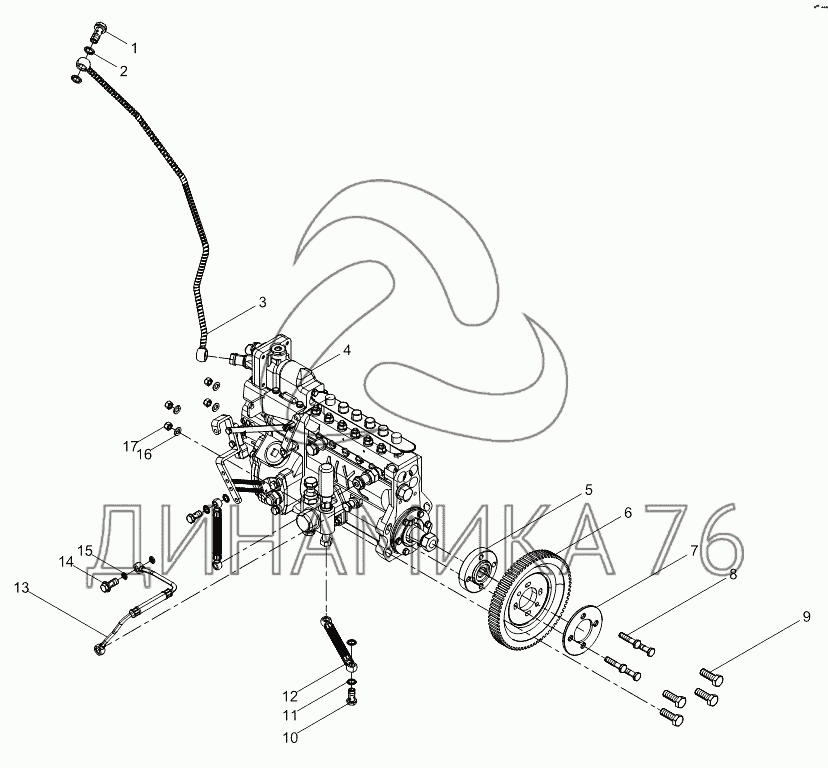 1
2
3
4
17
16
5
6
7
8
9
15
14
13
12
11
10
ДИНАМИКА 76