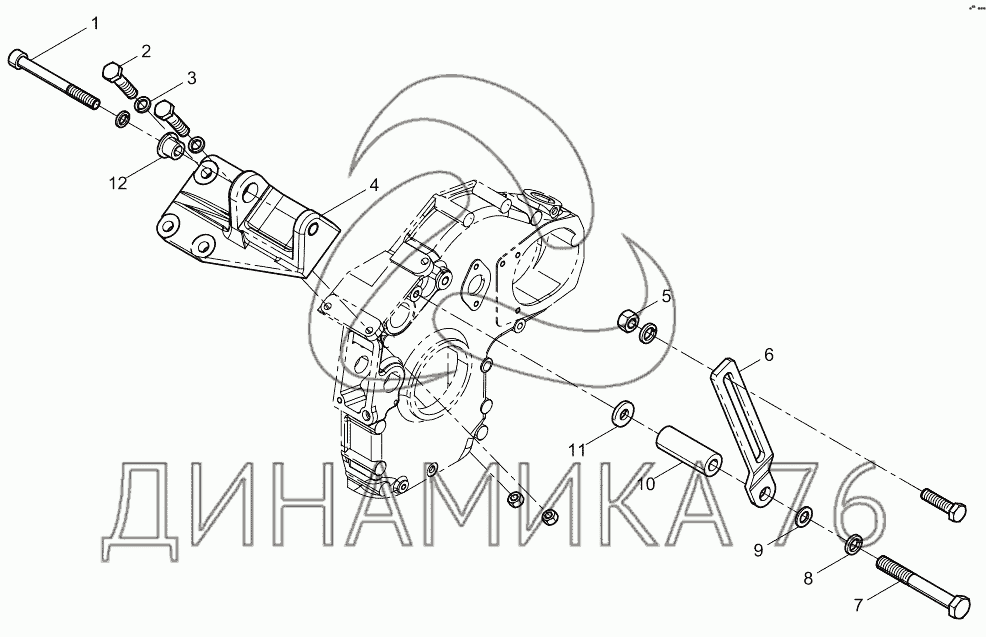 1
2
3
12
4
5
6
11
10
9
8
7
ДИНАМИКА 76