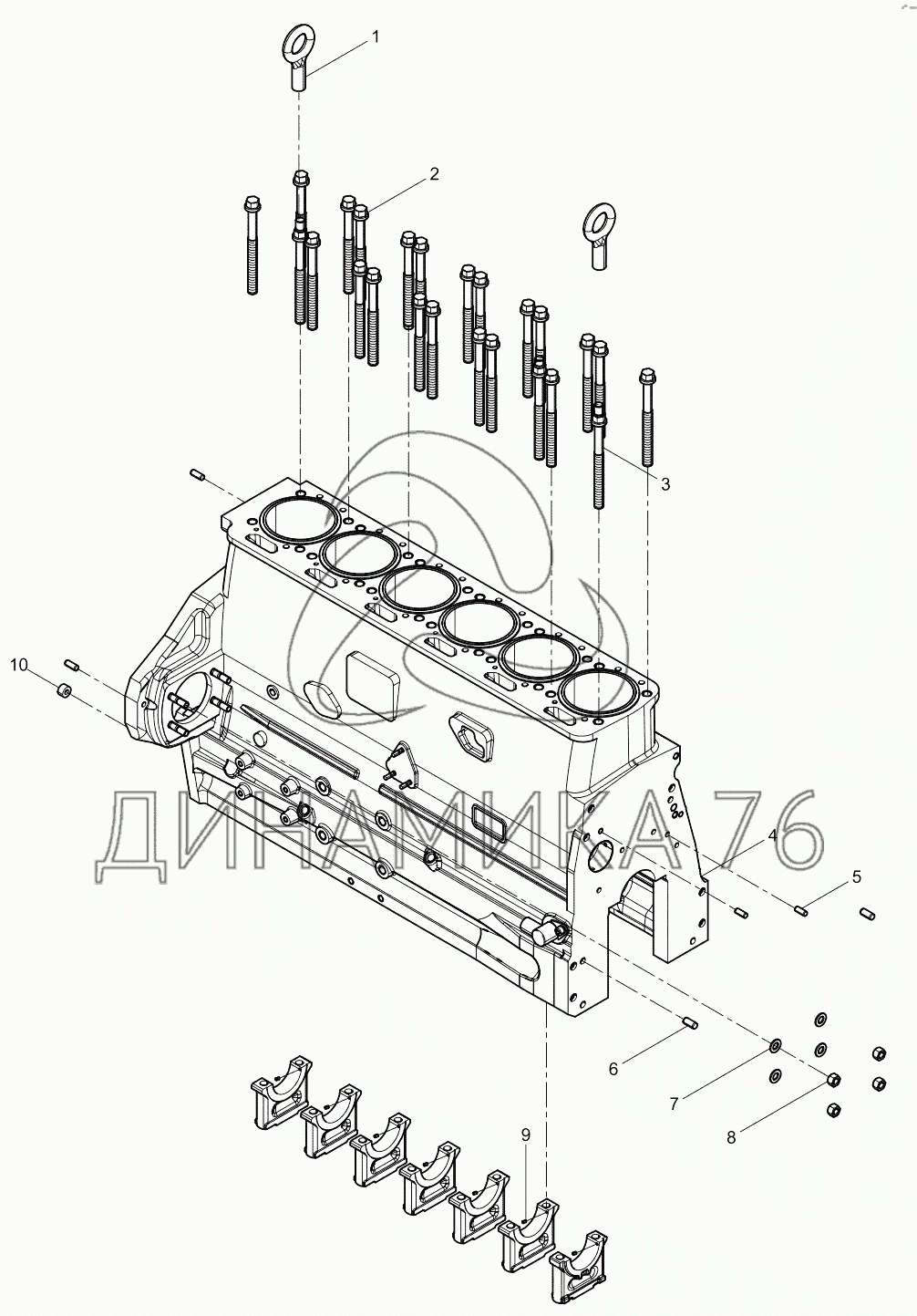 1
2
3
10
ДИНАМИКА76
4
5
6
7
8
9