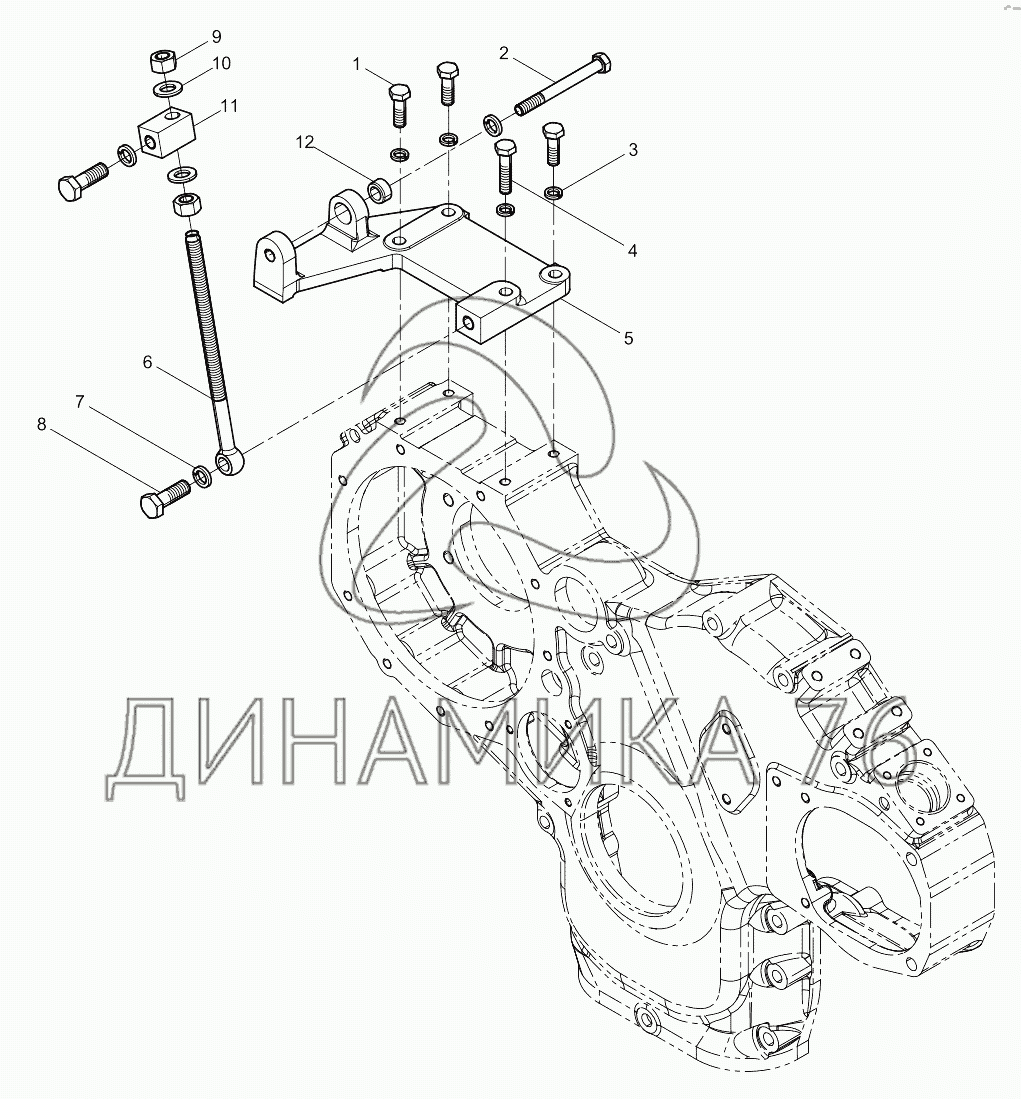 9
10
11
1
2
12
3
4
5
6
7
8
ДИНАМИКА 76