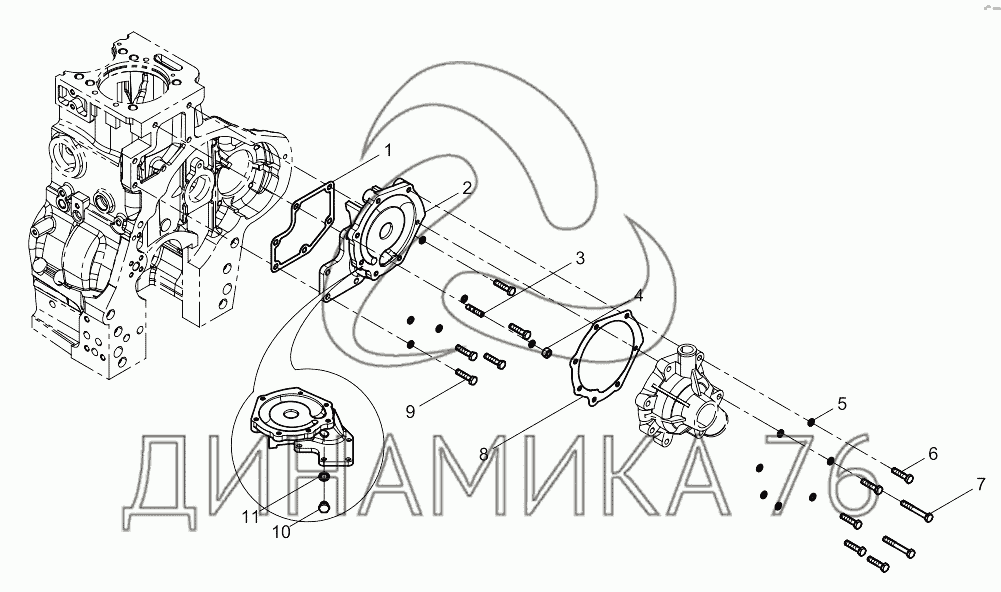 1
2
3
4
5
6
7
8
9
10
11
ДИНАМИКА 76