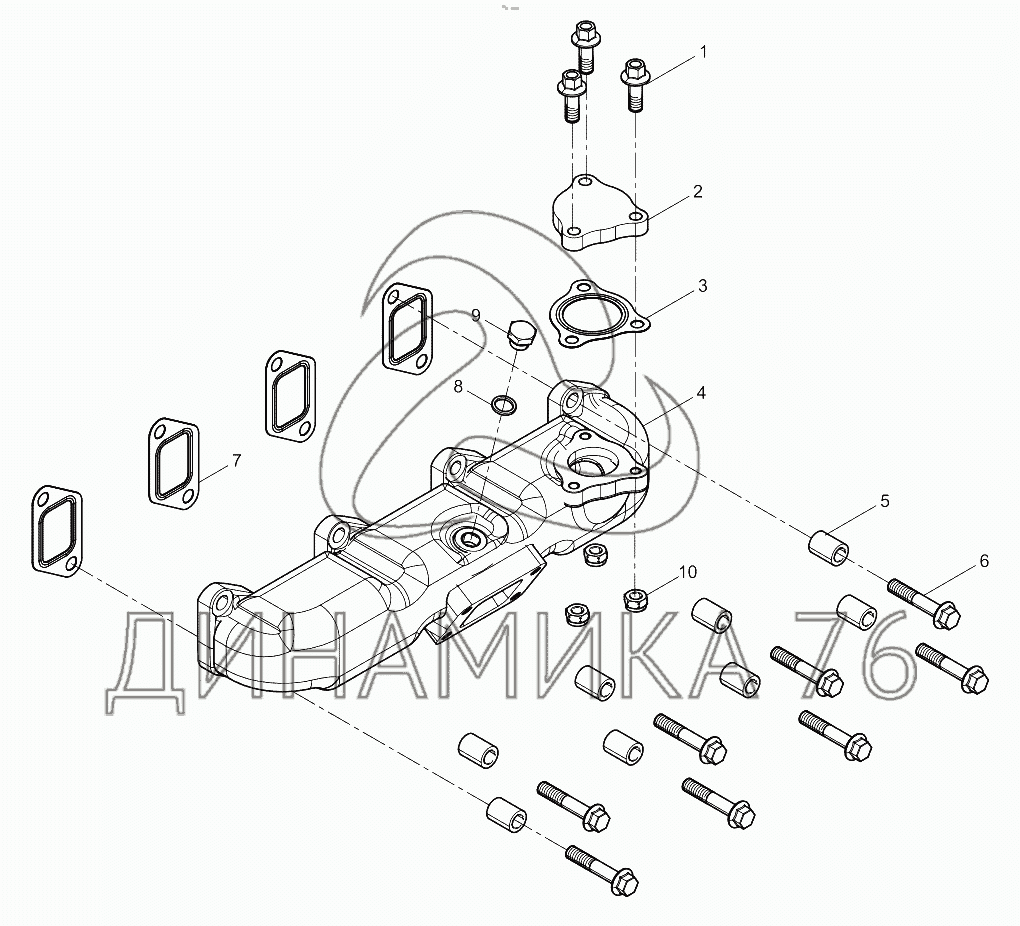 1
2
3
9
8
4
7
5
6
10
ДИНАМИКА 76