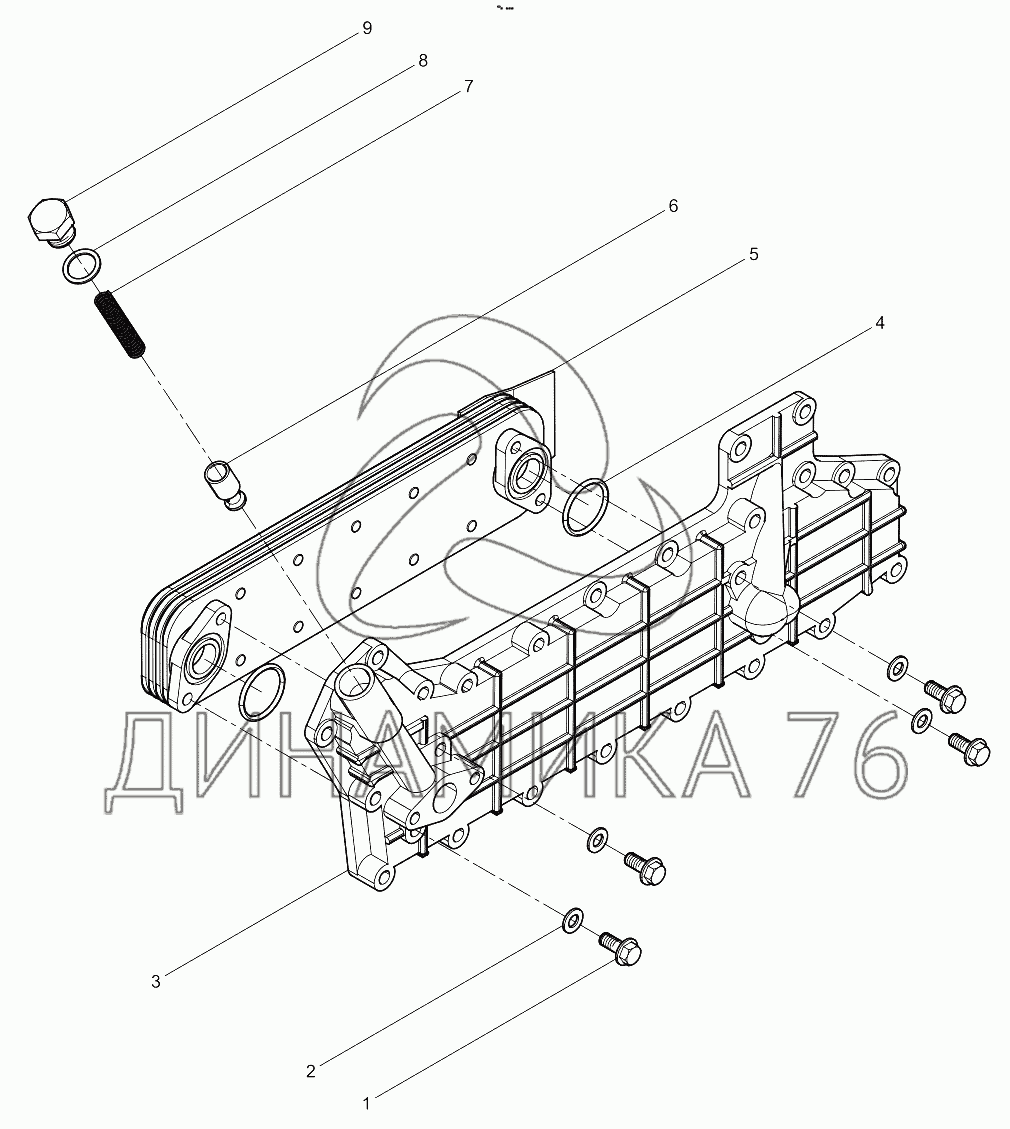 9
8
7
6
5
4
ДИНАМИКА 76
3
2
1