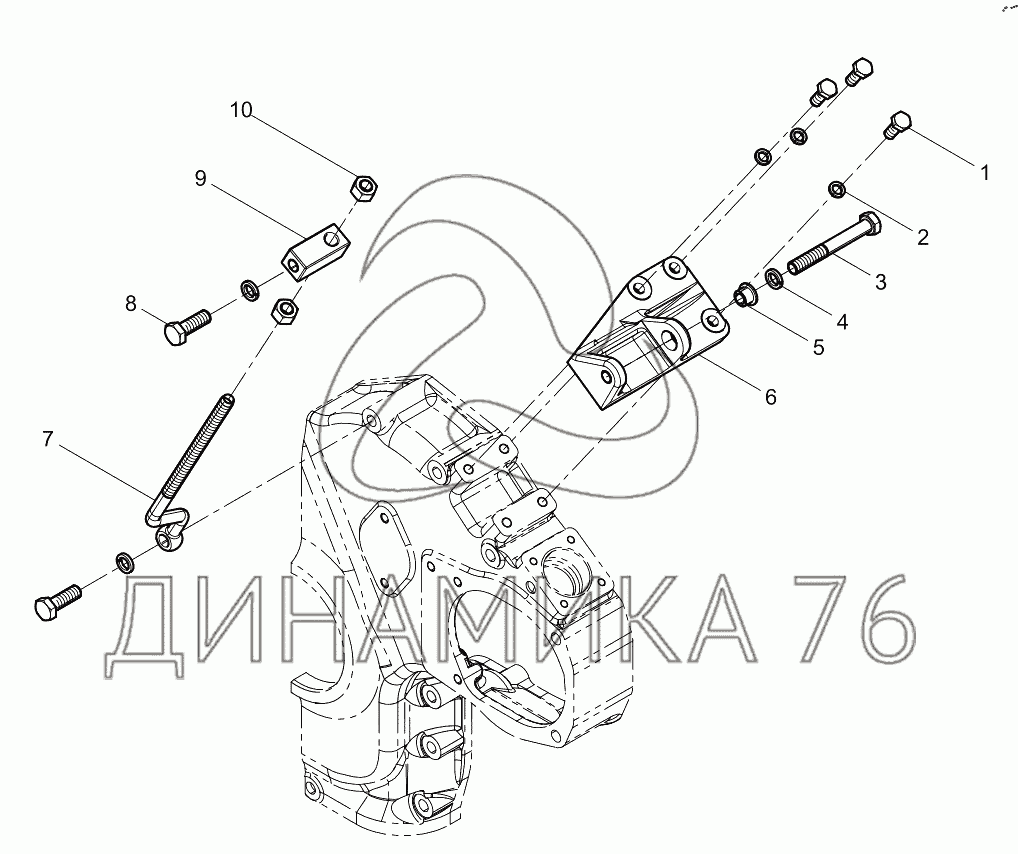 10
9
8
7
1
2
3
4
5
6
ДИНАМИКА 76