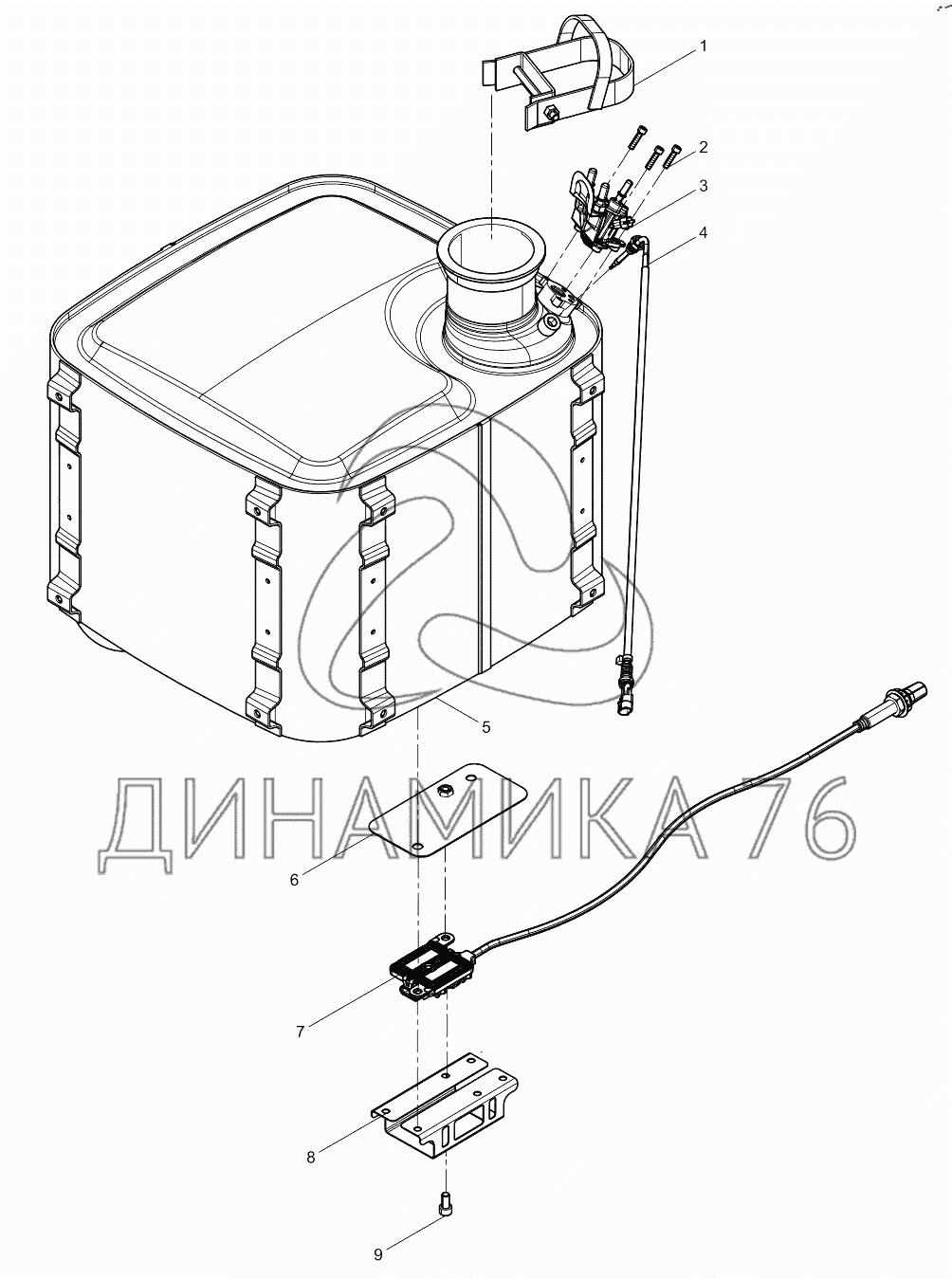 1
2
3
4
5
ДИНАМИКА 76
6
7
8
9