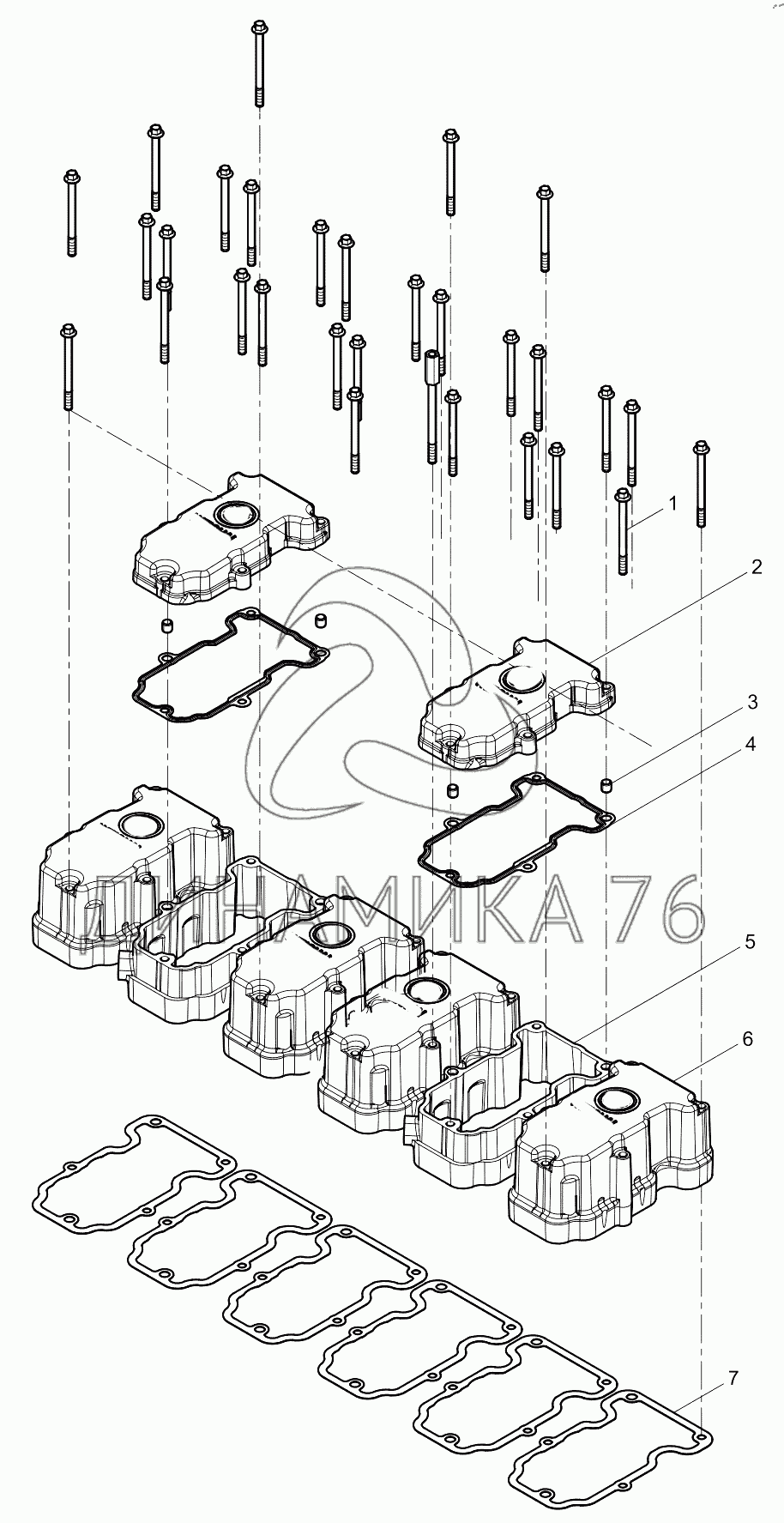 1
2
3
4
ДИНАМИКА 76
5
6
7