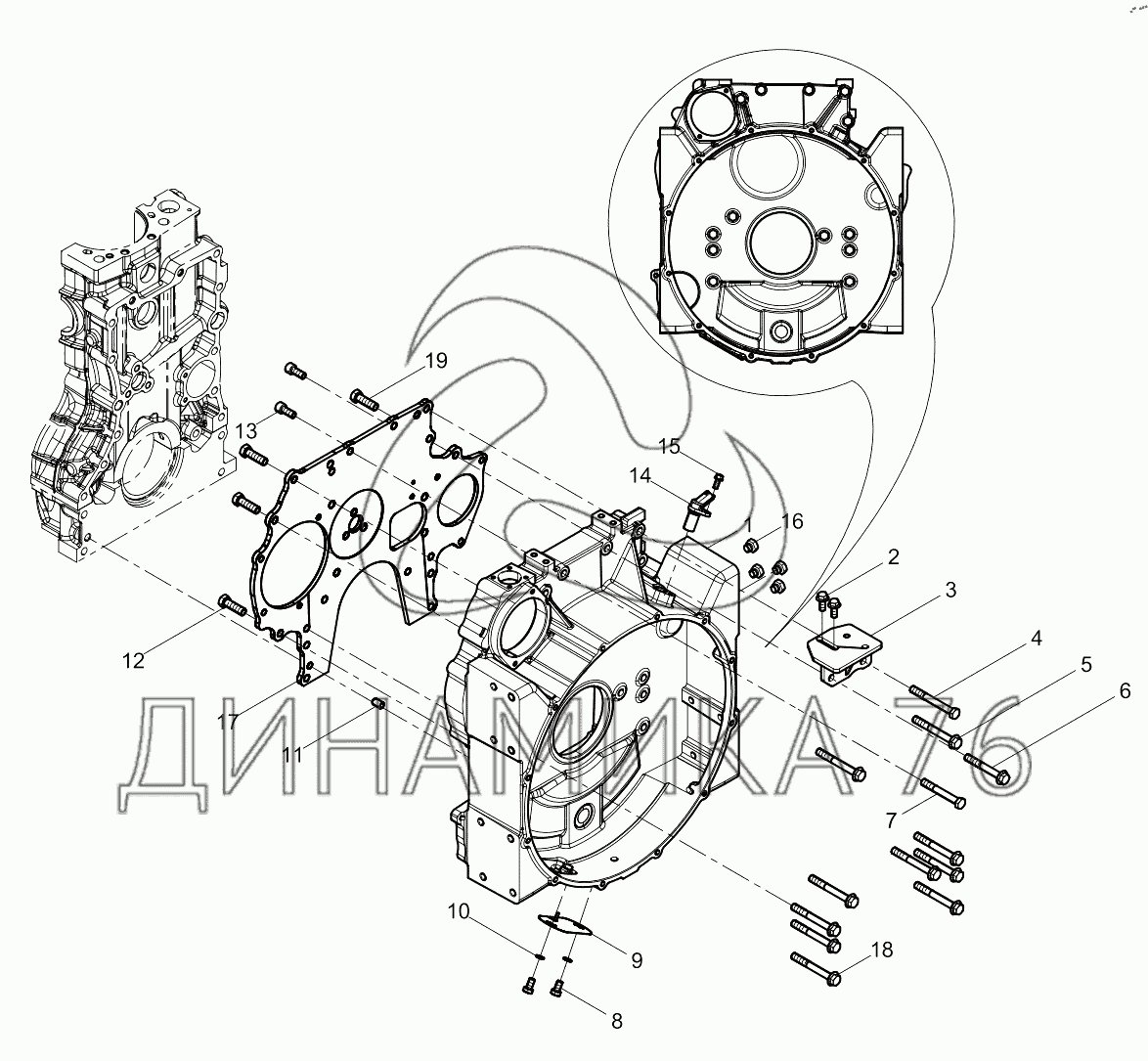 19
13
15
14
1
16
2
3
4
5
6
7
12
17
11
10
9
8
18
ДИНАМИКА 76