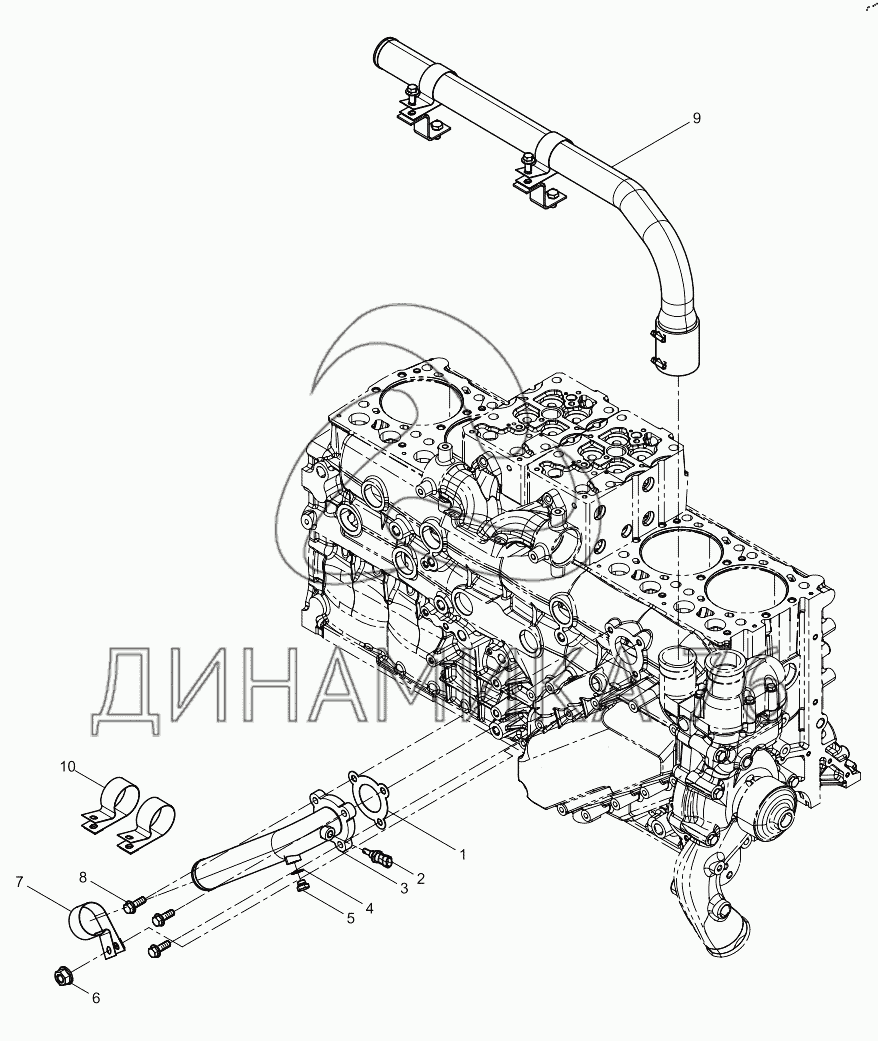 9
ДИНАМИКА
10
1
2
3
4
5
8
7
6