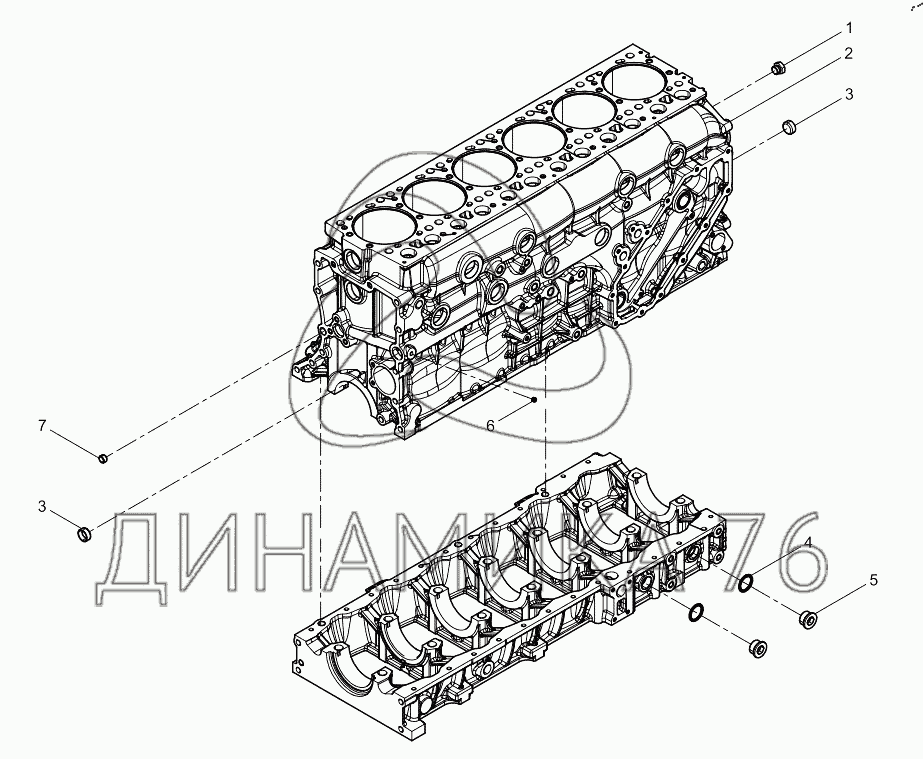 1
2
3
7
6
3
ДИНАМИКА 76
4
5