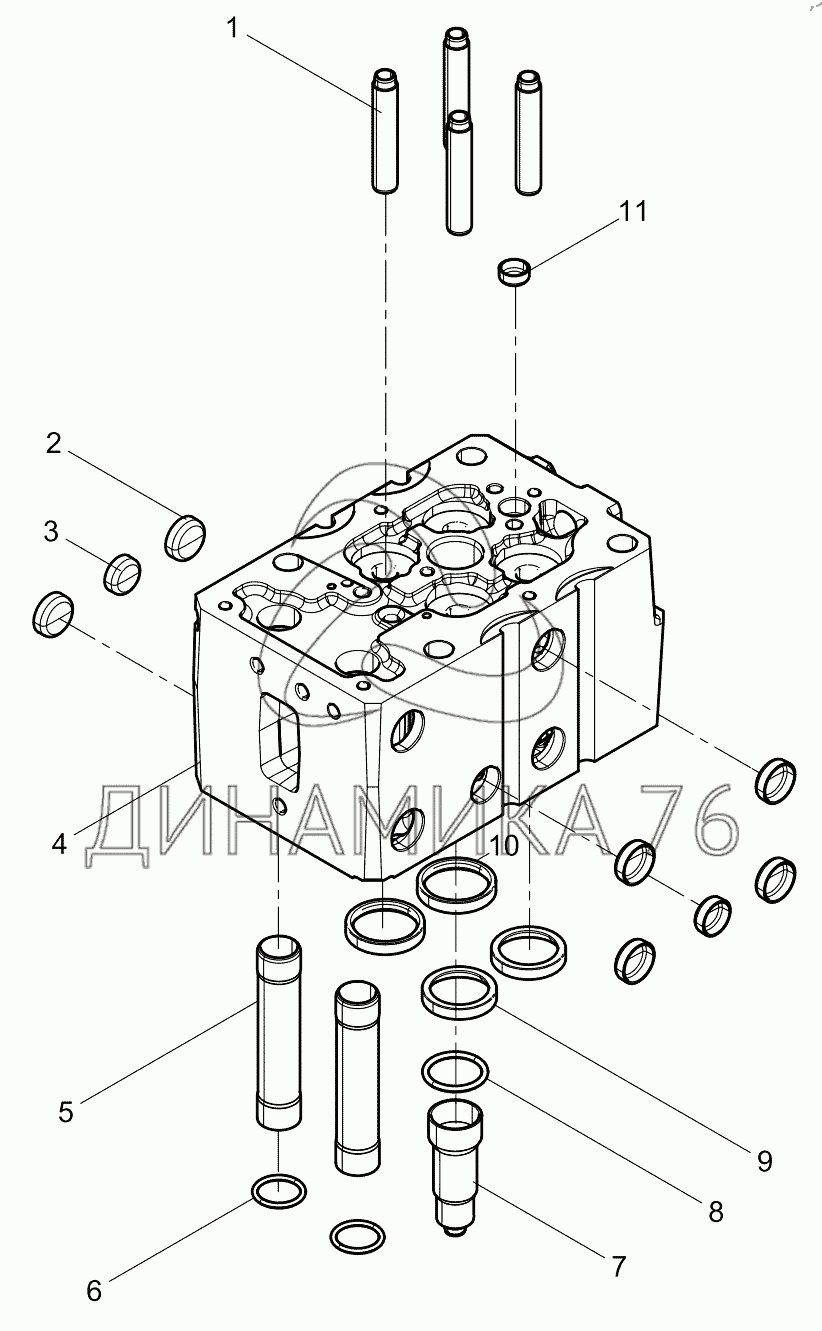 1

11

2

3

4

ДИНАМИКА 76

10

5

9

8

7

6