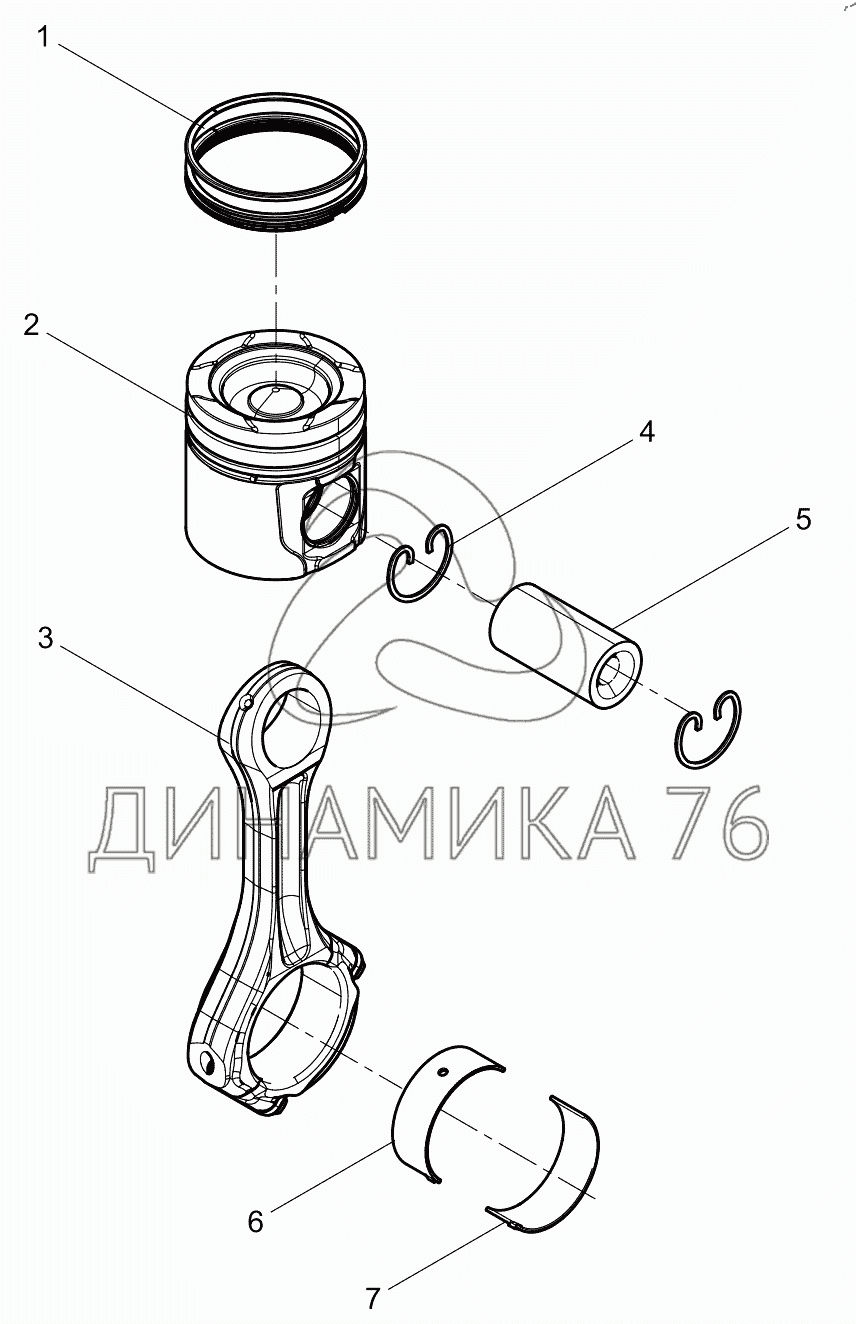 1
2
4
5
3
ДИНАМИКА 76
6
7