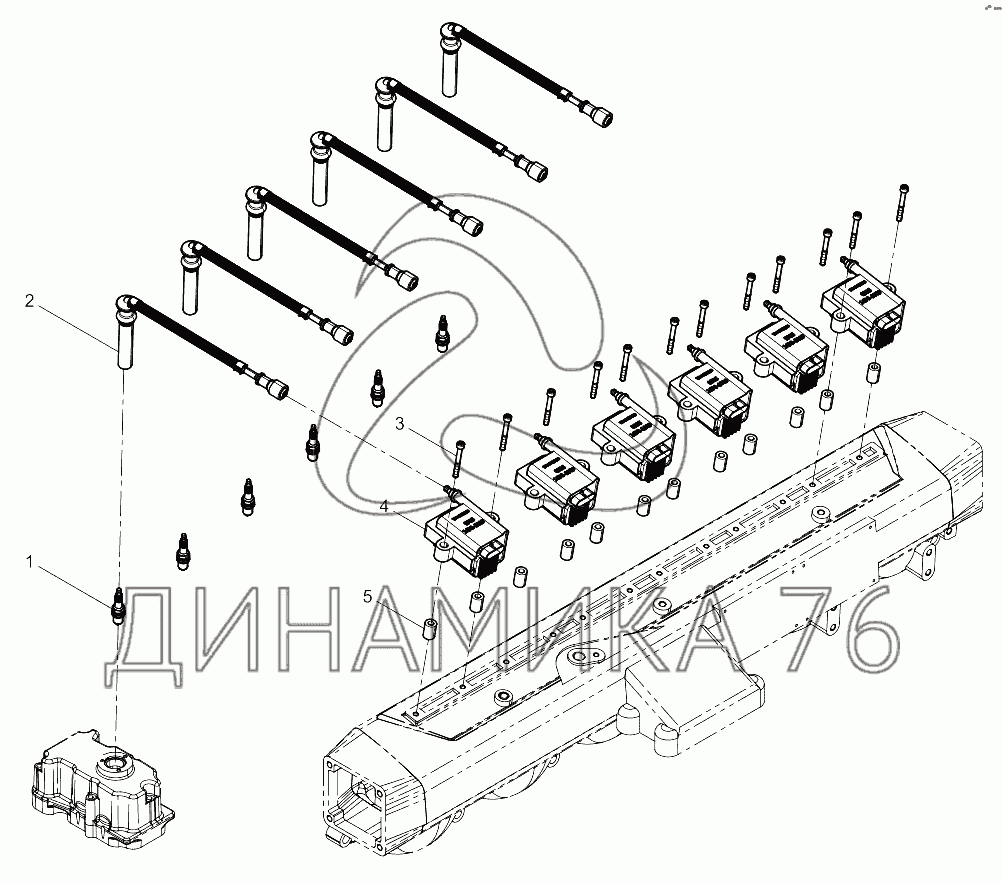 2
3
4
1
5
ДИНАМИКА 76