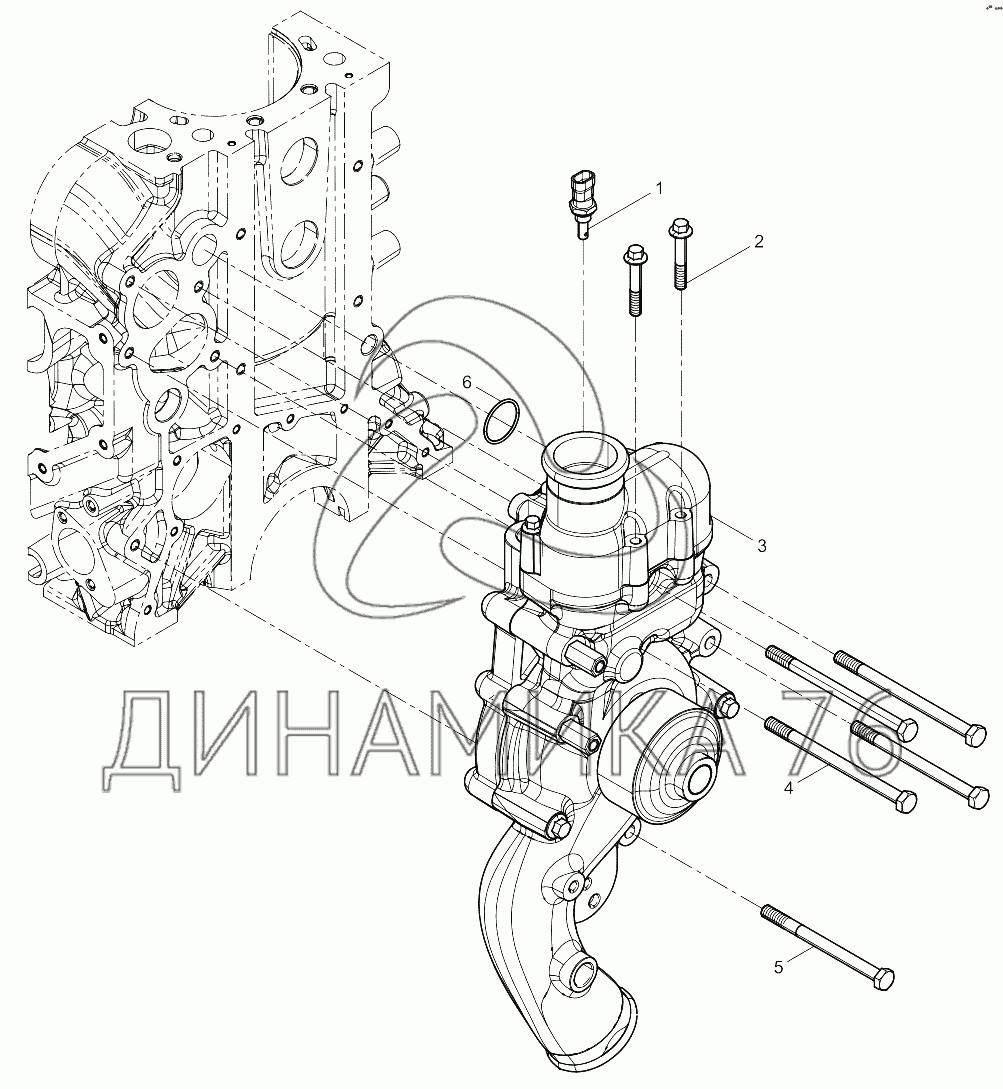 1
2
6
3
ДИНАМИКА 76
4
5