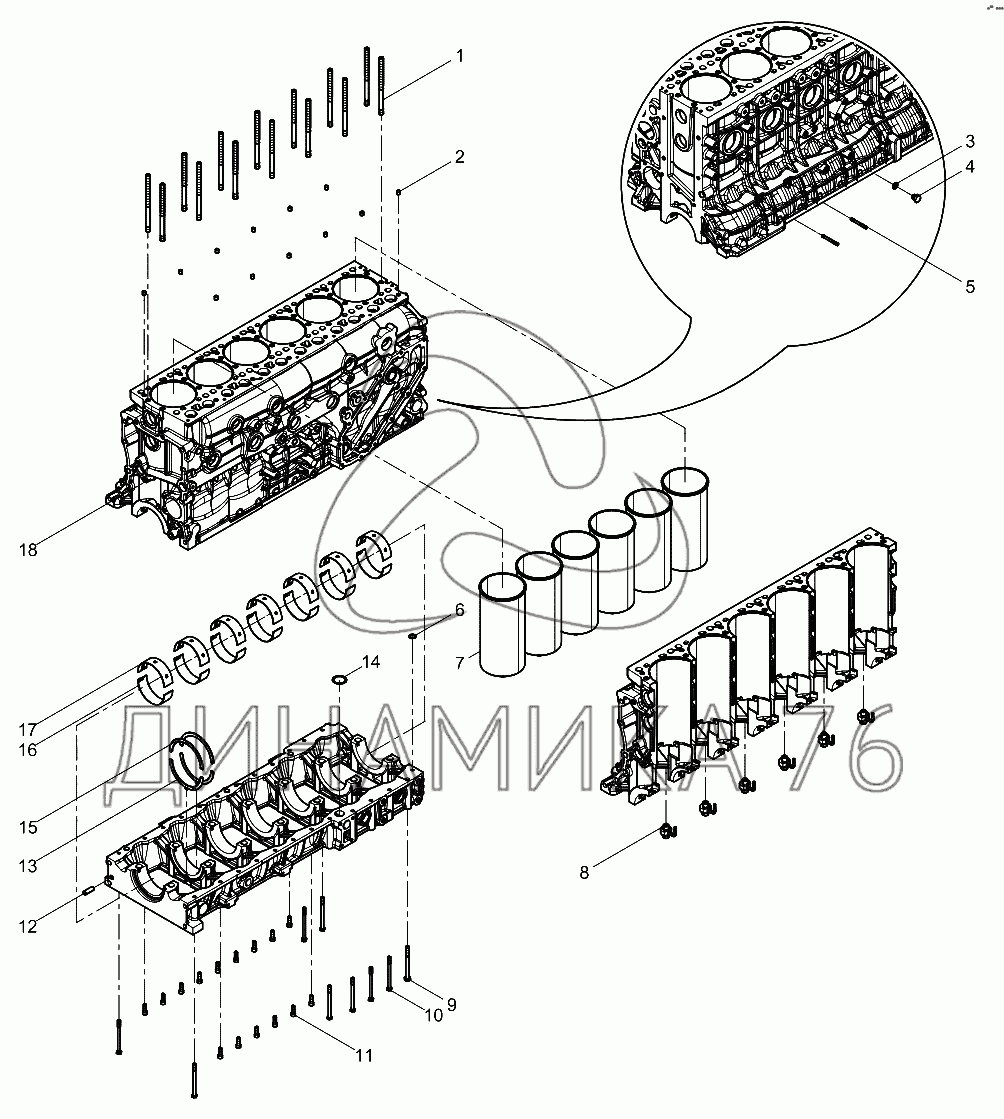 1
2
3
4
5
18
6
7
14
17
16
15
13
12
8
9
10
11
ДИНАМИКА 76