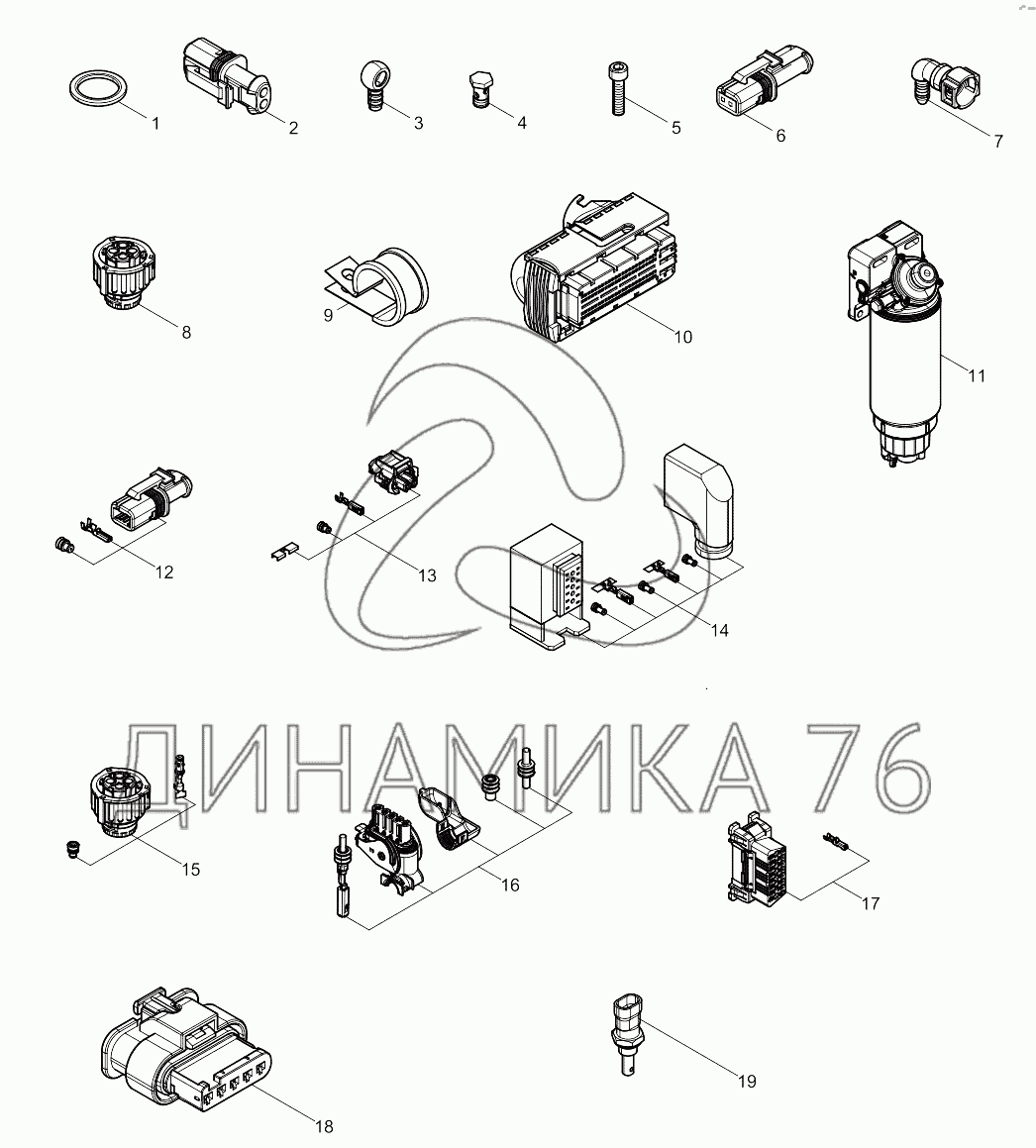 1
2
3
4
5
6
7
8
9
10
11
12
13
14
ДИНАМИКА 76
15
16
17
18
19