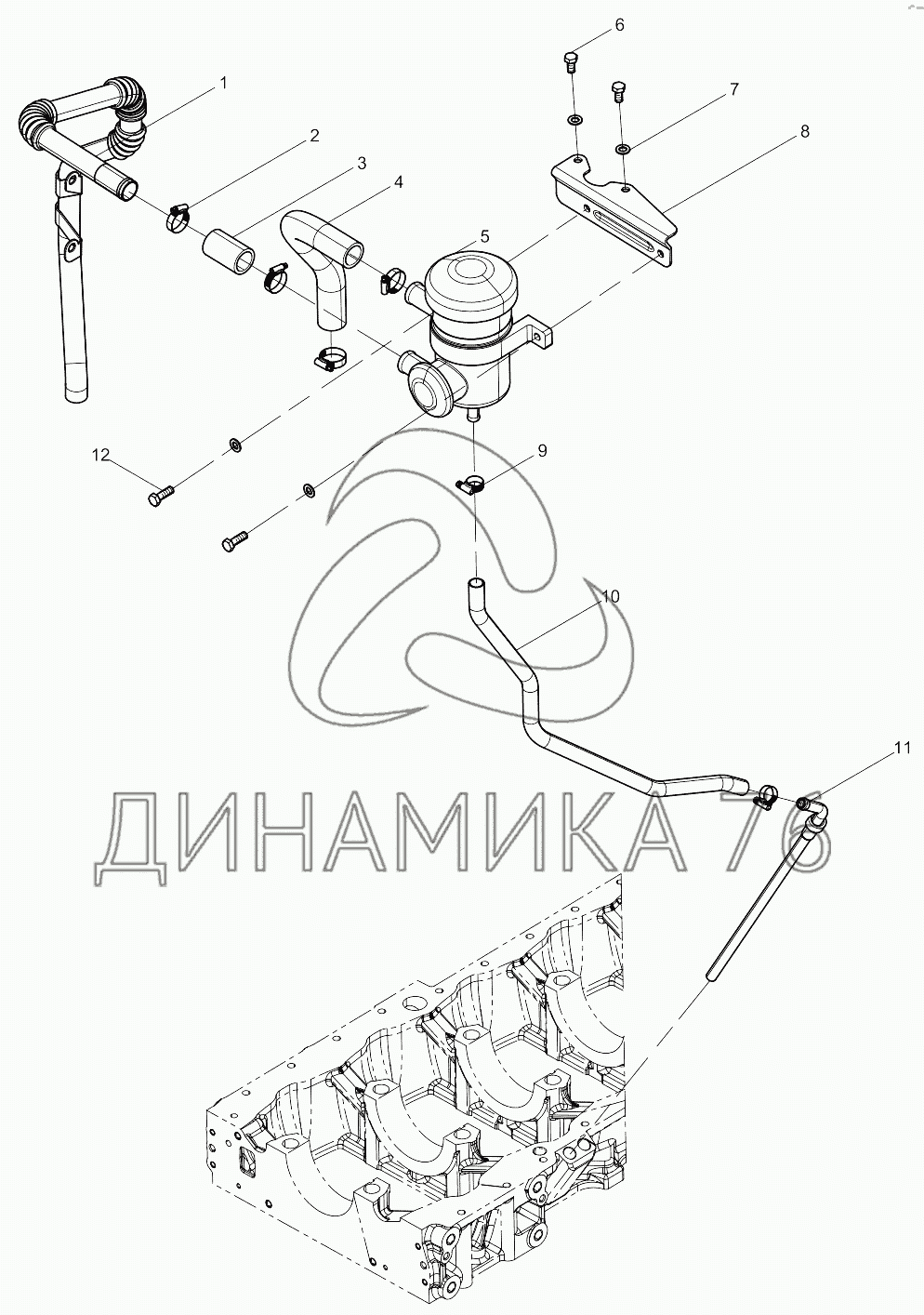 1
2
3
4
5
6
7
8
9
10
11
12
ДИНАМИКА 76