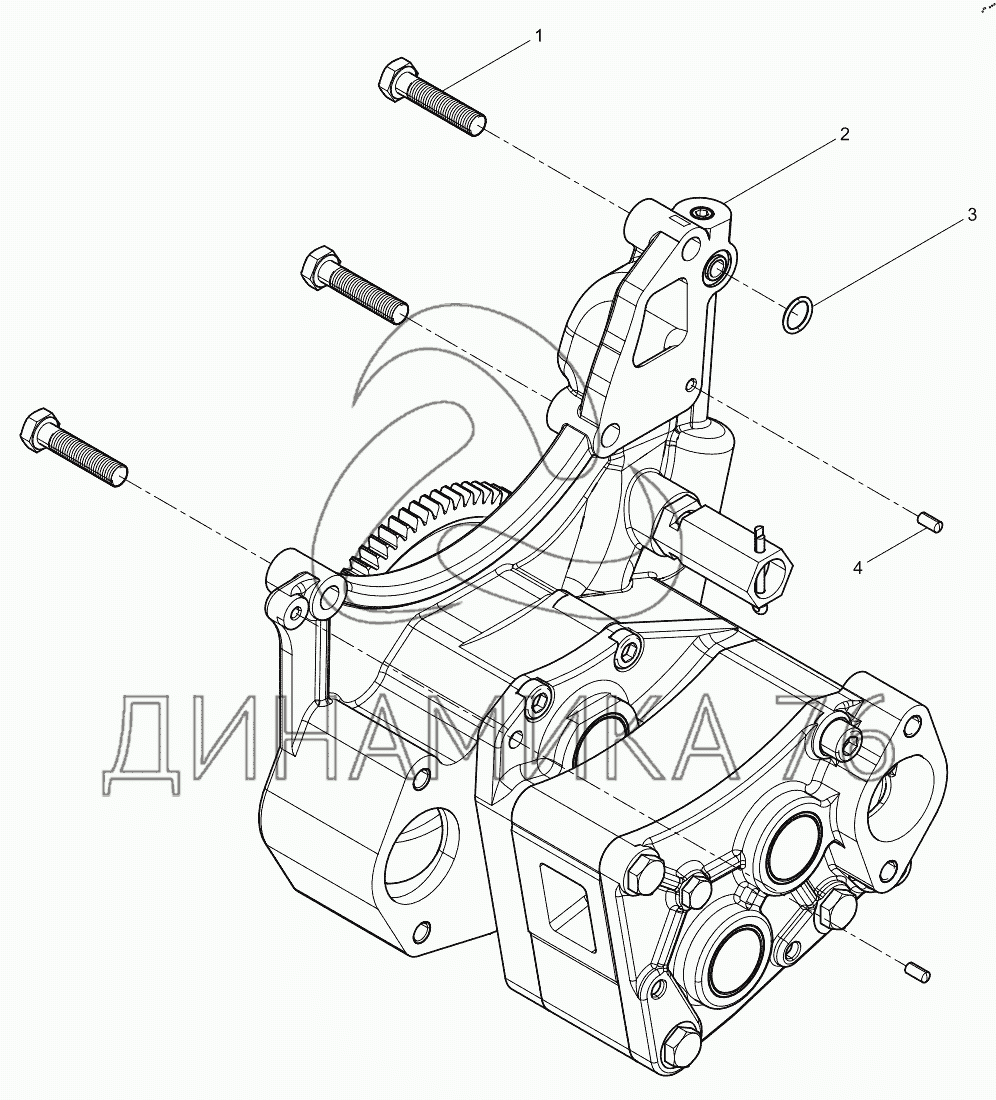 1
2
3
4
ДИНАМИКА 76