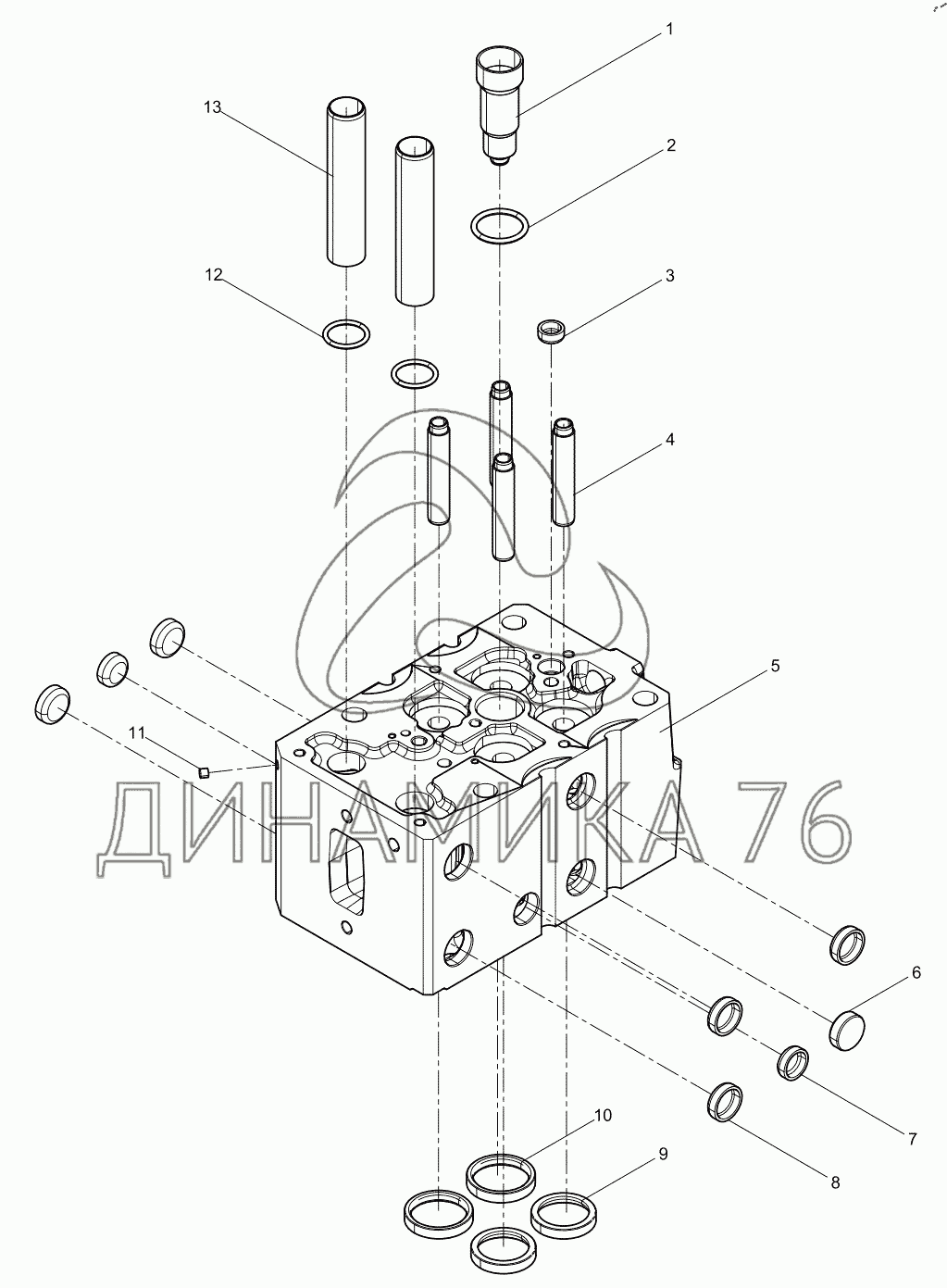 1
13
2
12
3
4
5
11
ДИНАМИКА 76
6
7
8
10
9