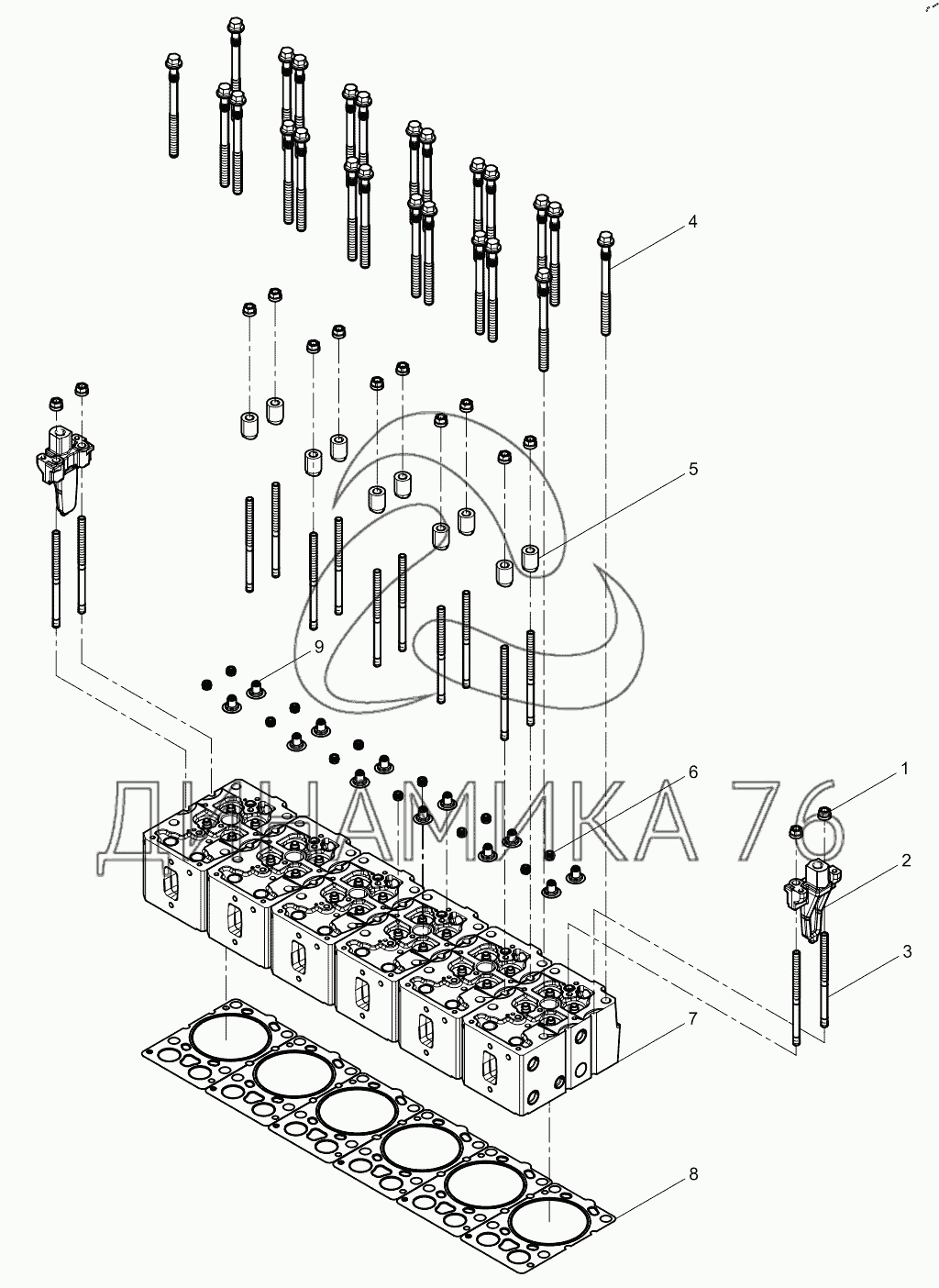 4
5
9
6
1
2
3
7
8
ДИНАМИКА 76