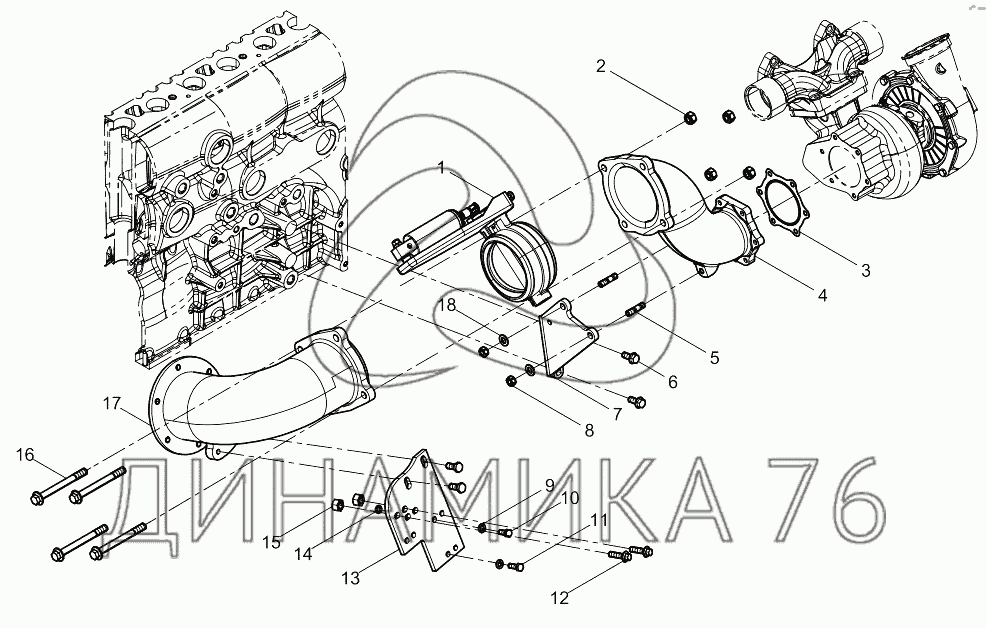 2
1
3
4
18
5
6
7
8
17
16
9
10
11
15
14
13
12
ДИНАМИКА 76