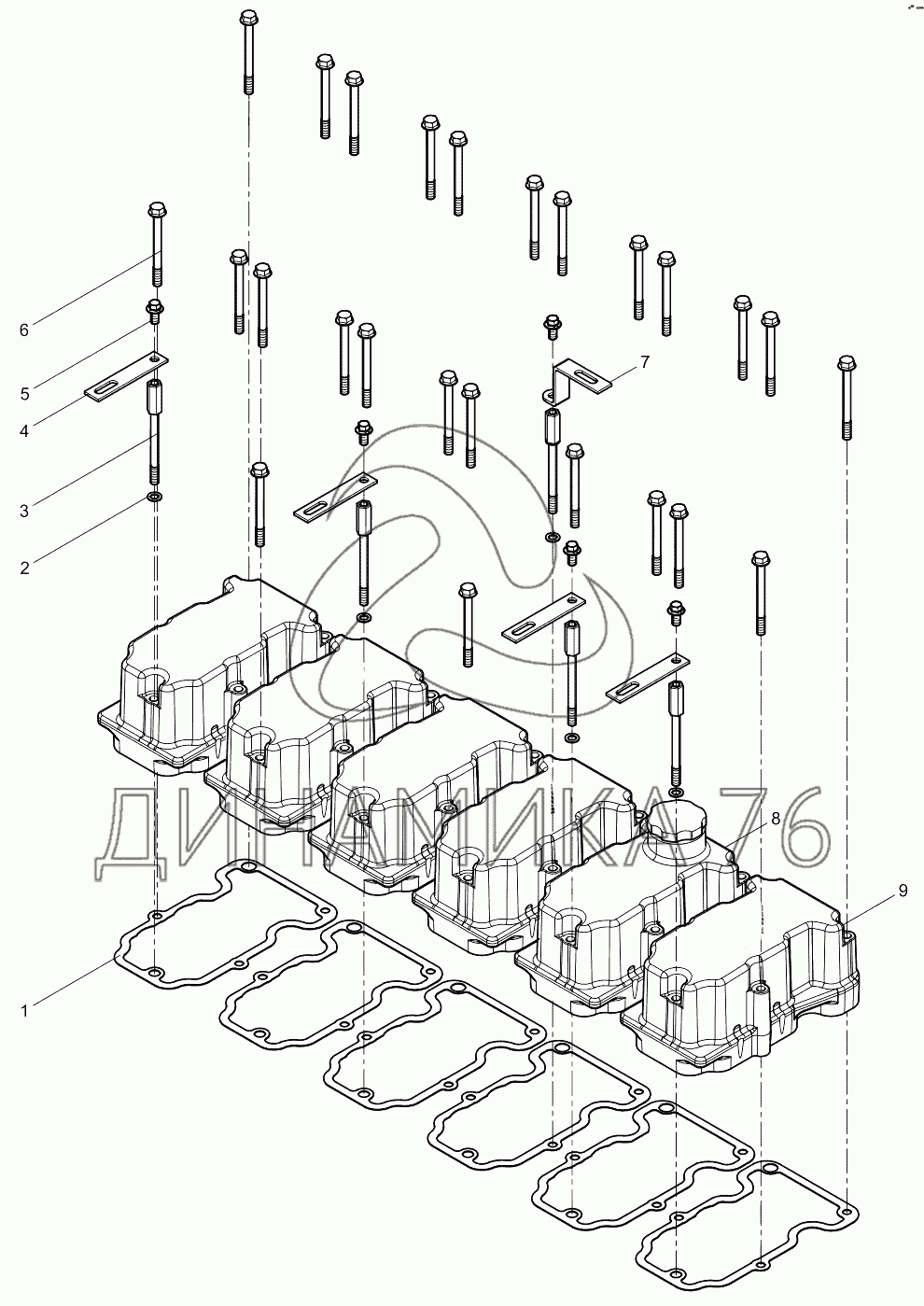 6
5
4
3
2
7
8
9
1
ДИНАМИКА 76