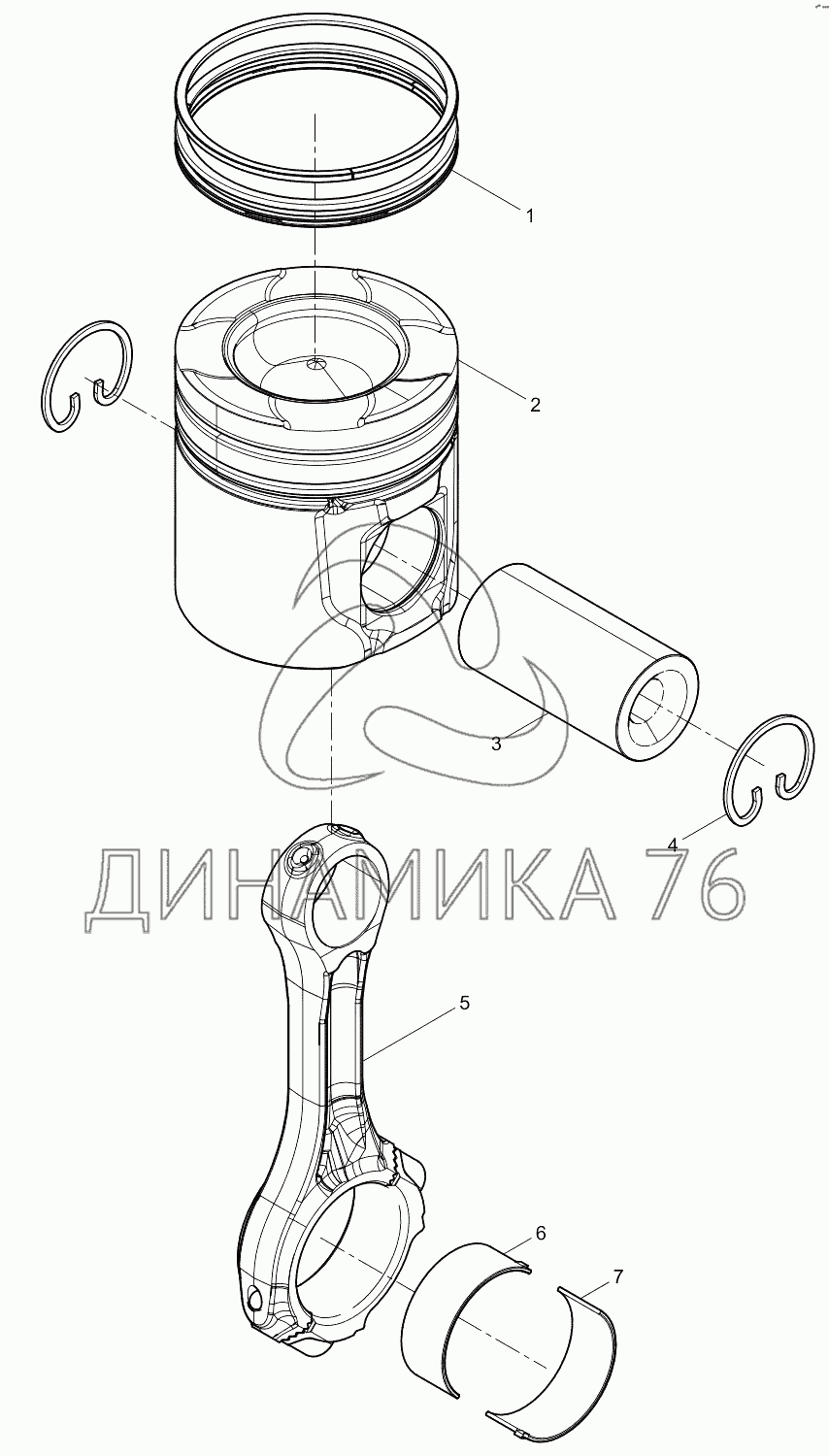 1
2
3
4
ДИНАМИКА 76
5
6
7