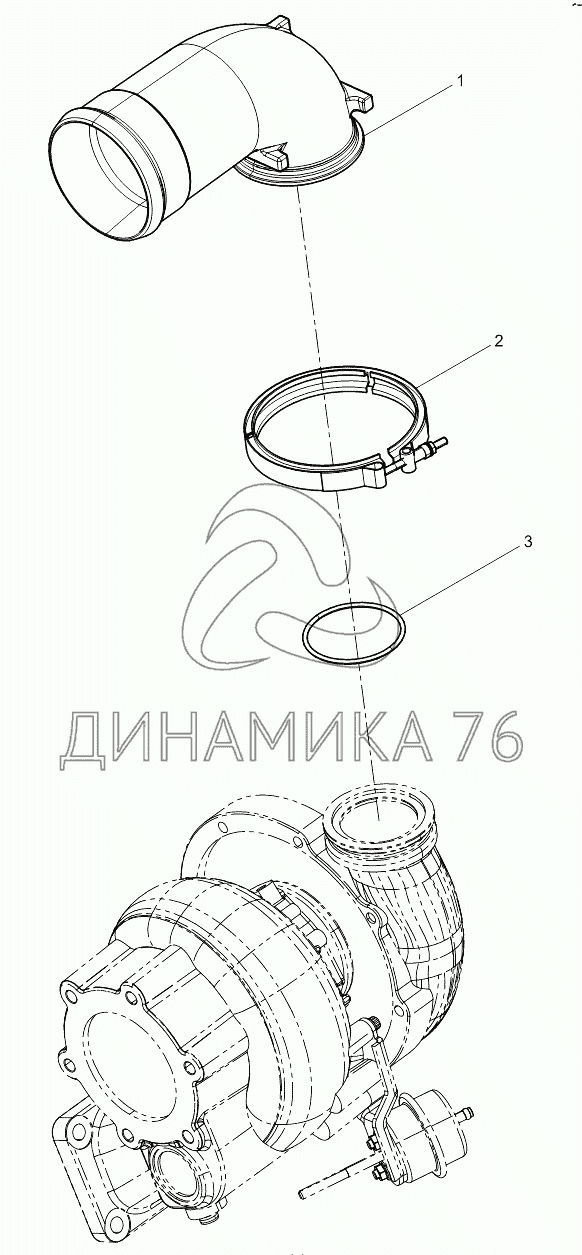 1

2

3

ДИНАМИКА 76