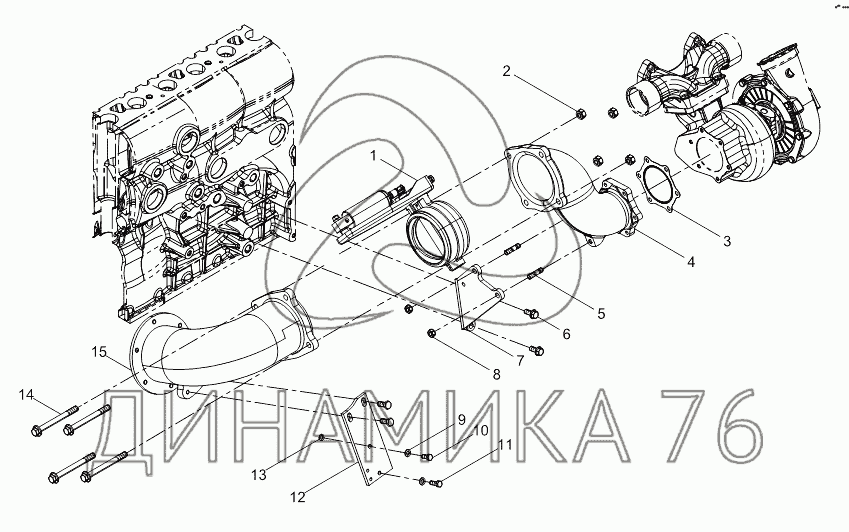 2
1
3
4
5
6
7
8
15
14
9
10
11
13
12
ДИНАМИКА 76