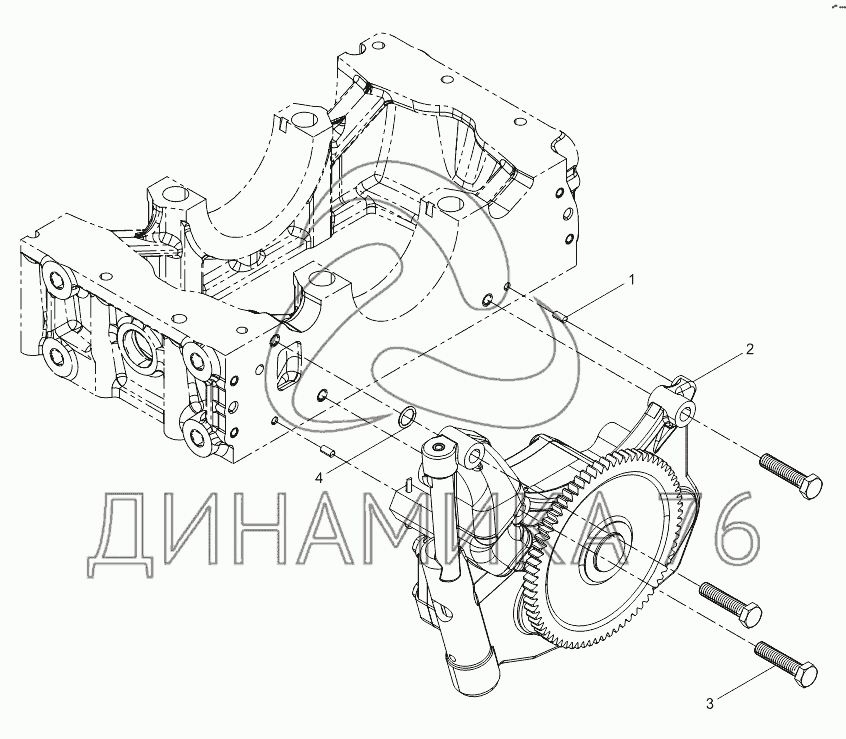 1
2
4
ДИНАМИКА 76
3