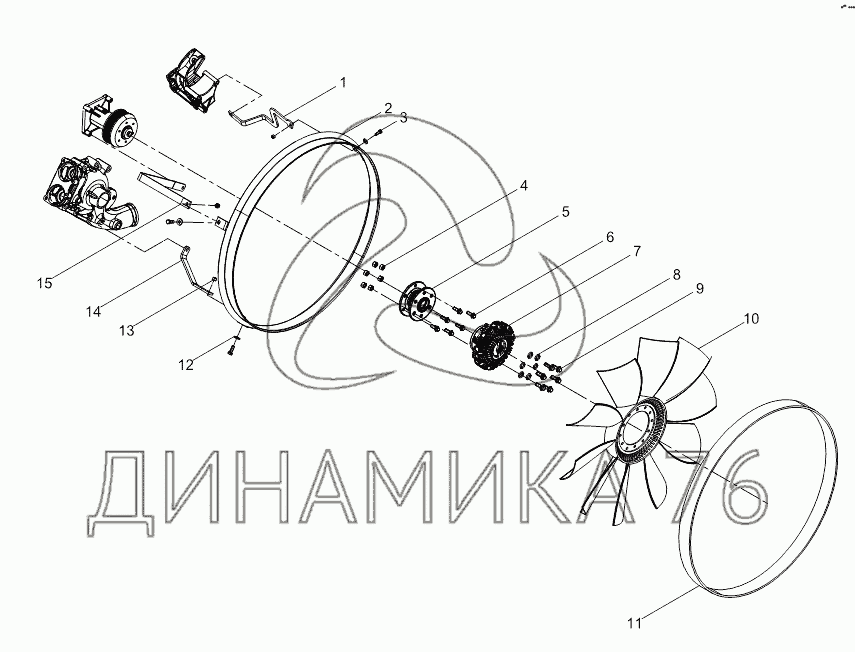 1
2
3
4
5
6
7
8
9
10
15
14
13
12
11
ДИНАМИКА 76