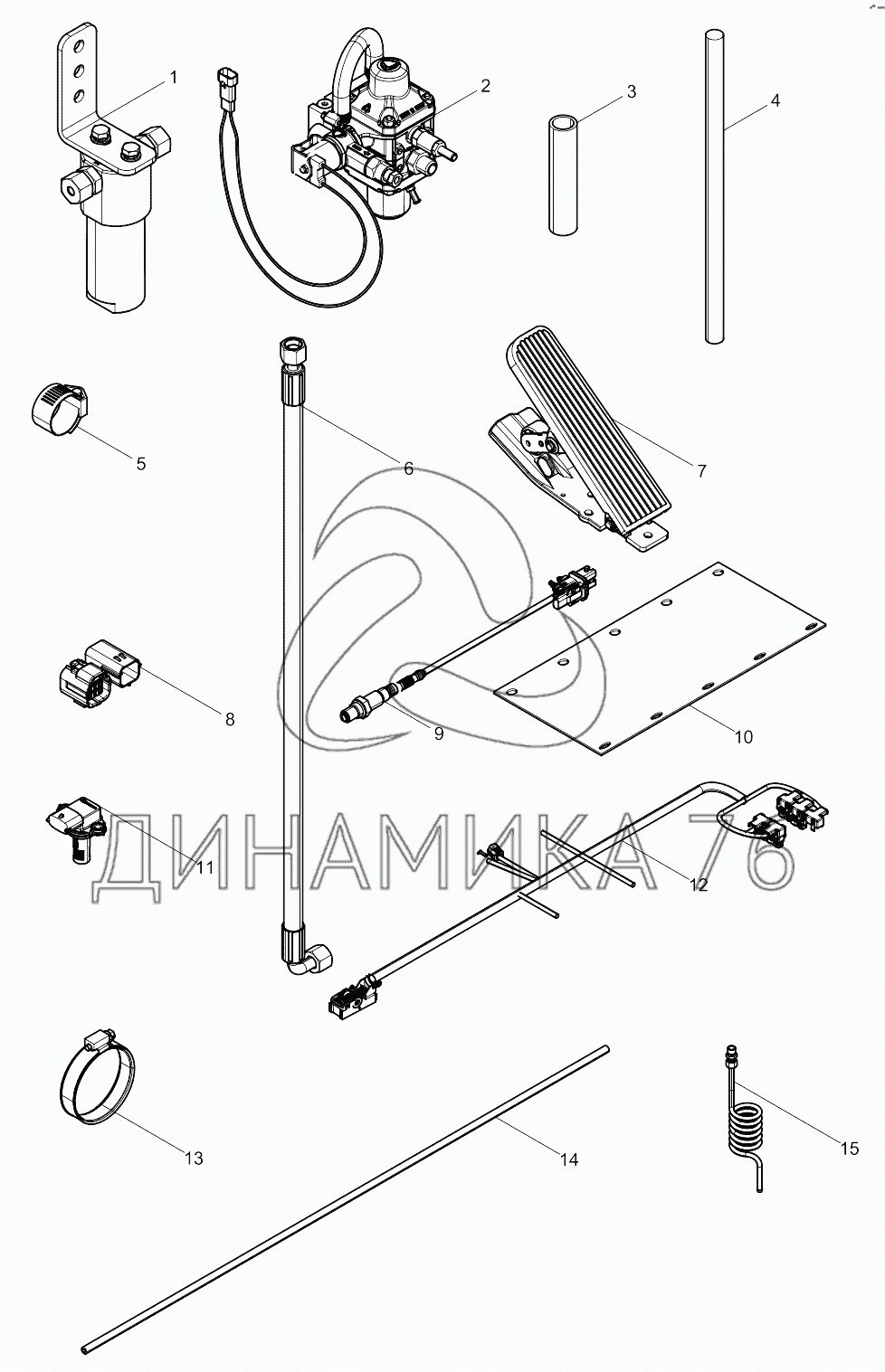 1
2
3
4
5
6
7
8
9
10
11
12
13
14
15
ДИНАМИКА 76