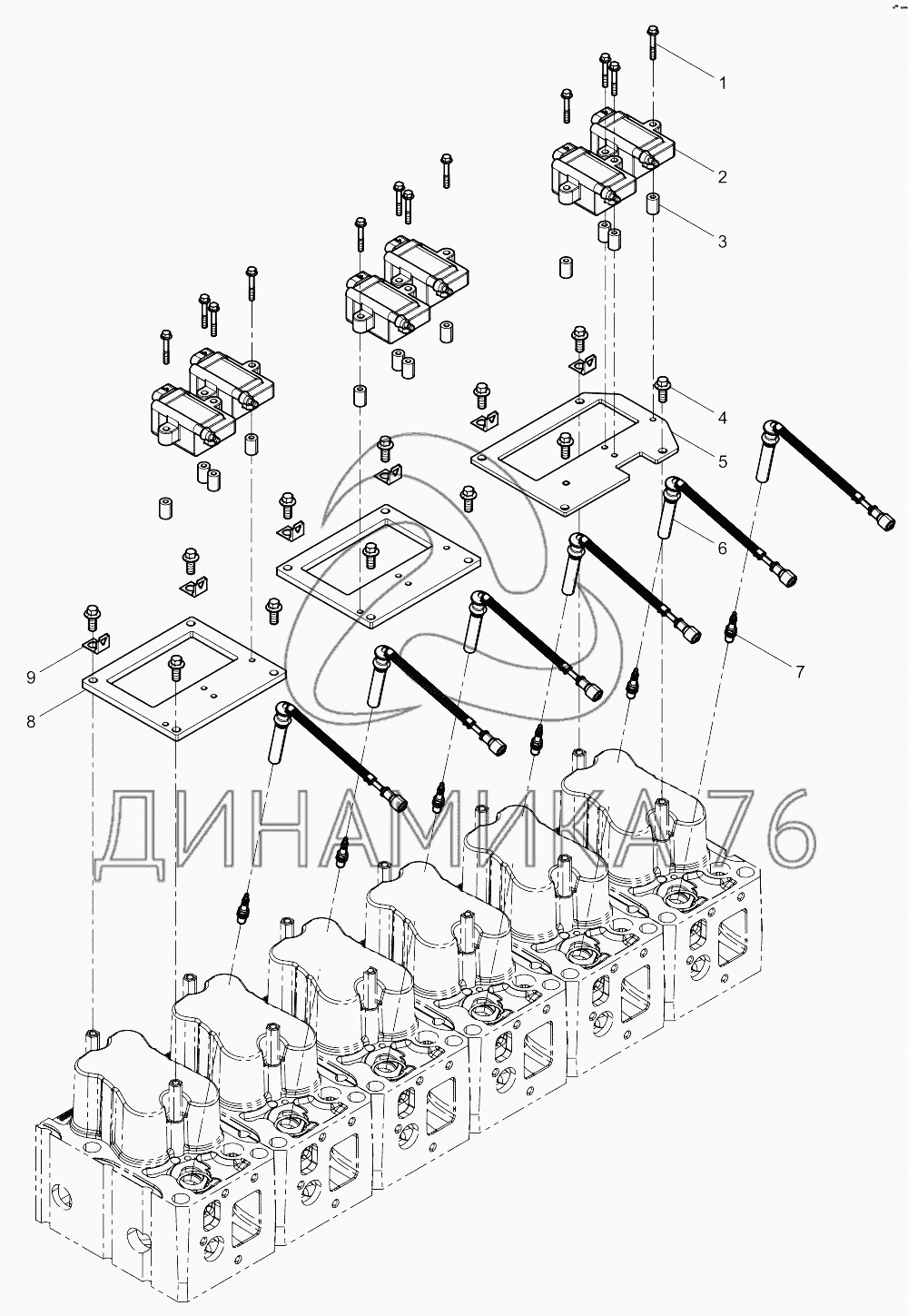 1
2
3
4
5
6
7
9
8
ДИНАМИКА 76