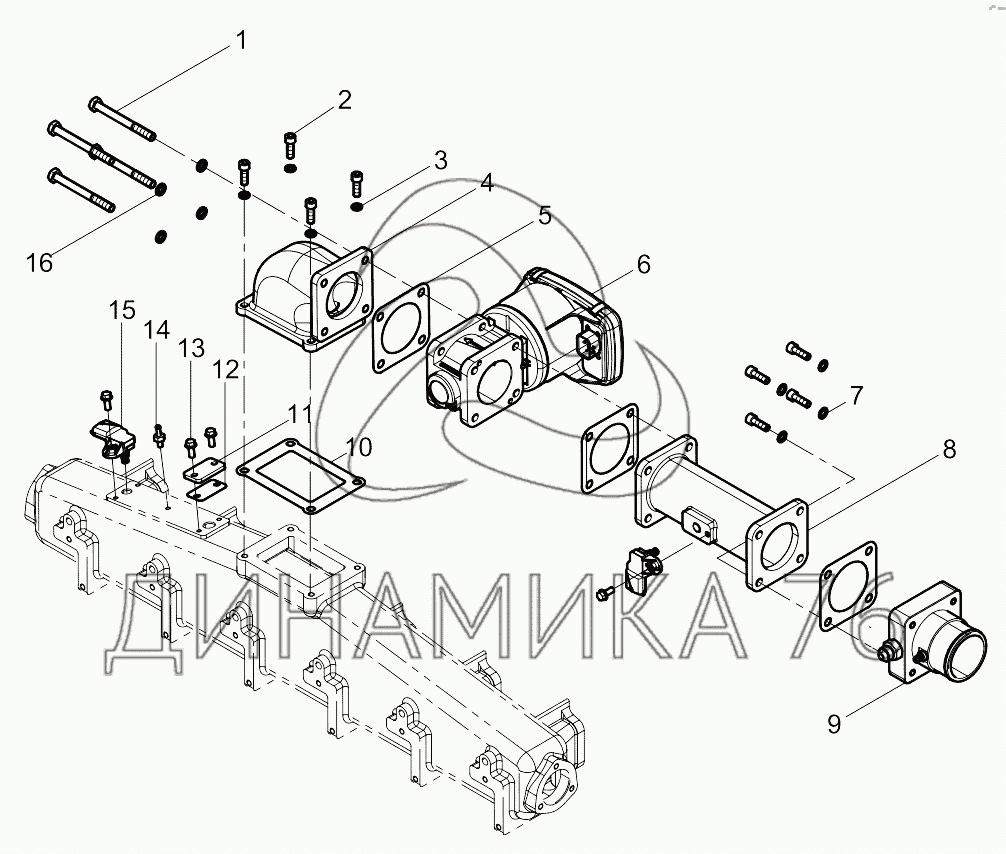 1
2
3
4
5
6
16
15
14
13
12
11
10
7
8
9
ДИНАМИКА 76