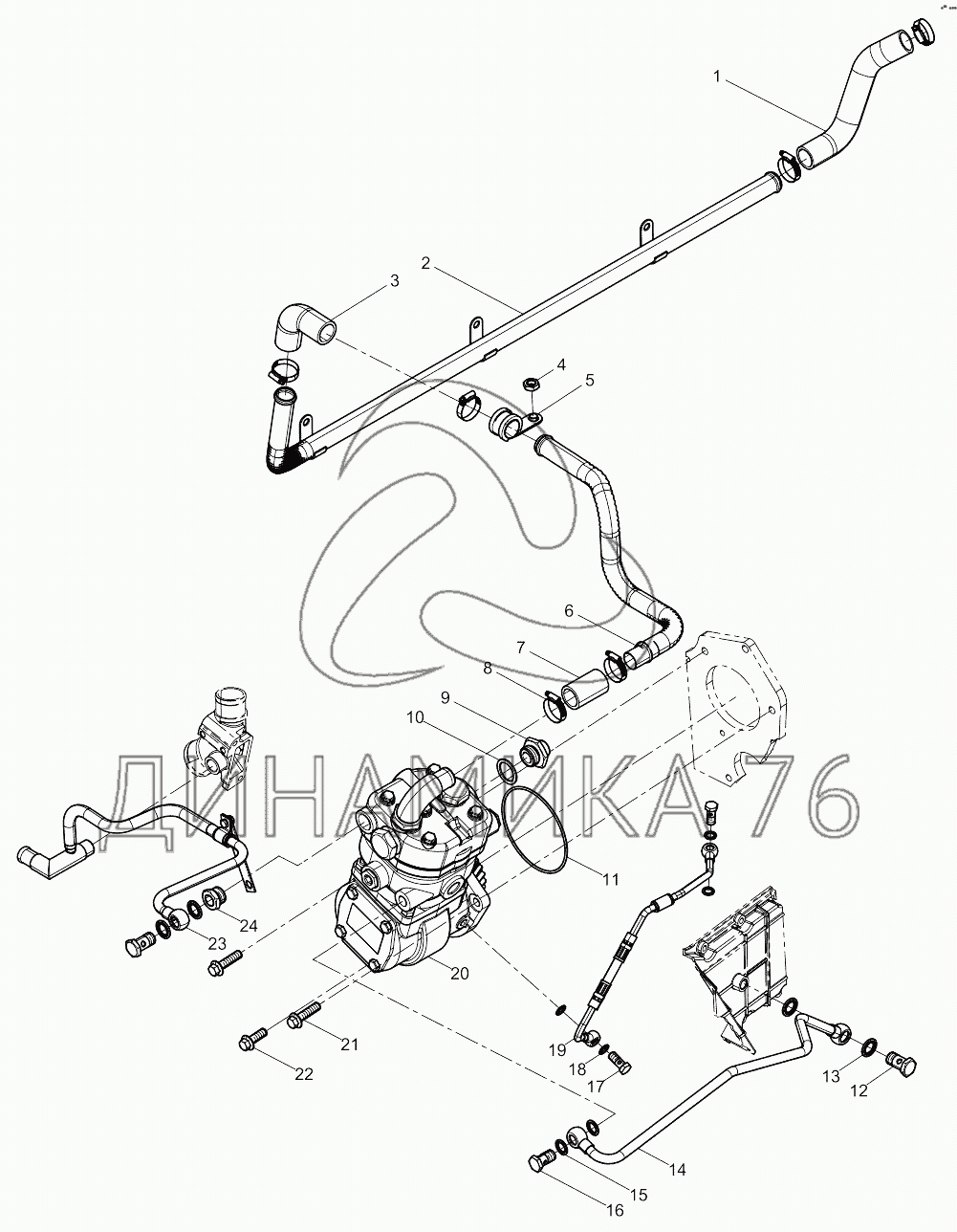 1
2
3
4
5
6
7
8
9
10
ДИНАМИКА 76
11
24
23
20
21
22
19
18
17
13
12
14
15
16